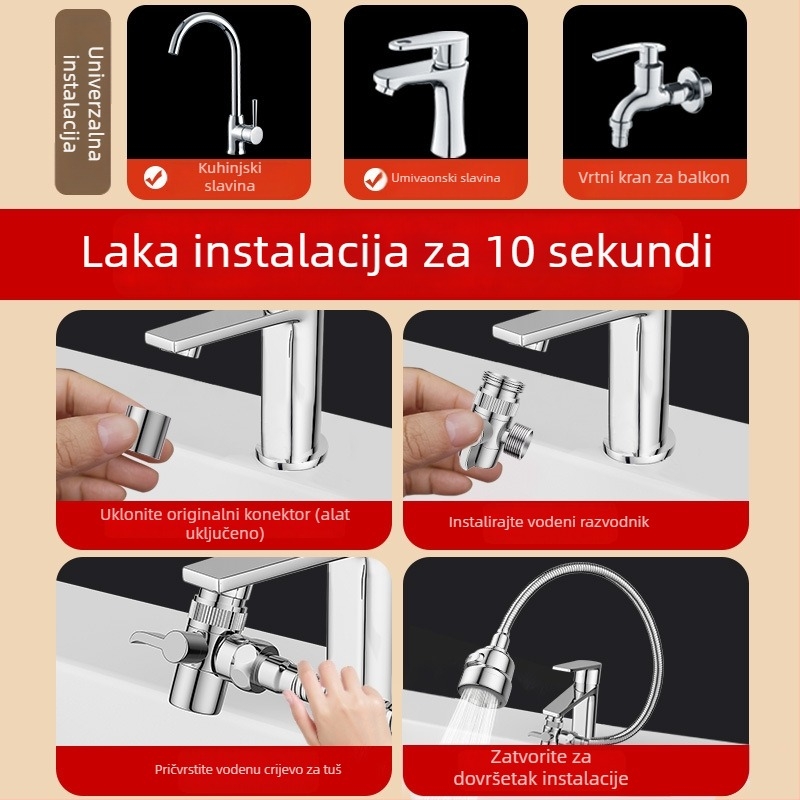 Univerzalna instalacija

Kuhinjski slavina

Umivaonski slavina

Vrtni kran za balkon

Laka instalacija za 10 sekundi

Uklonite originalni konektor (alat uključeno)

Instalirajte vodeni razvodnik

Pričvrstite vodenu crijevo za tuš

Zatvorite za dovršetak instalacije