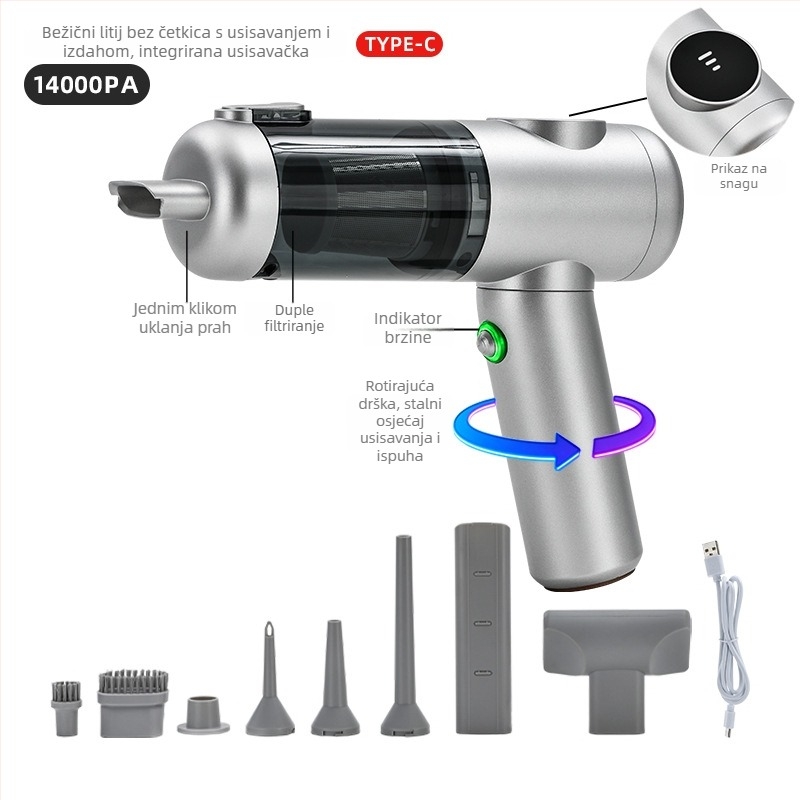 Bežični litij bez četkica s usisavanjem i izdahom, integrirana usisavačka

TYPE-C

14000PA

Prikaz na snagu

Jednim klikom uklanja prah

Duple filtriranje

Indikator brzine

Rotirajuća drška, stalni osjećaj usisavanja i ispuha