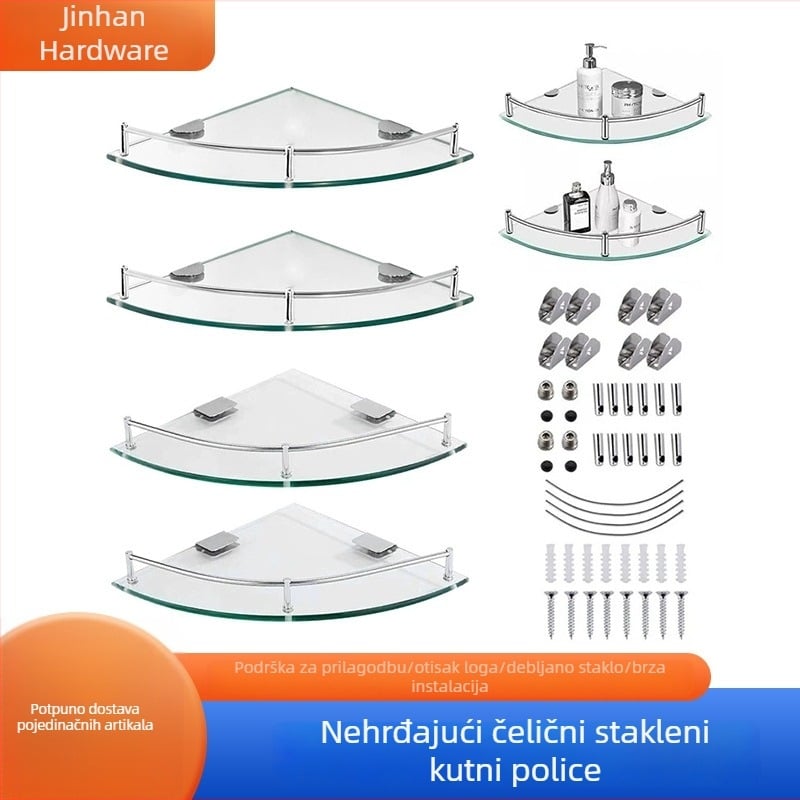 Jinhan Hardware

Podrška za prilagodbu/otisak loga/debljano staklo/brza instalacija

Potpuno dostava pojedinačnih artikala

Nehrđajući čelični stakleni kutni police