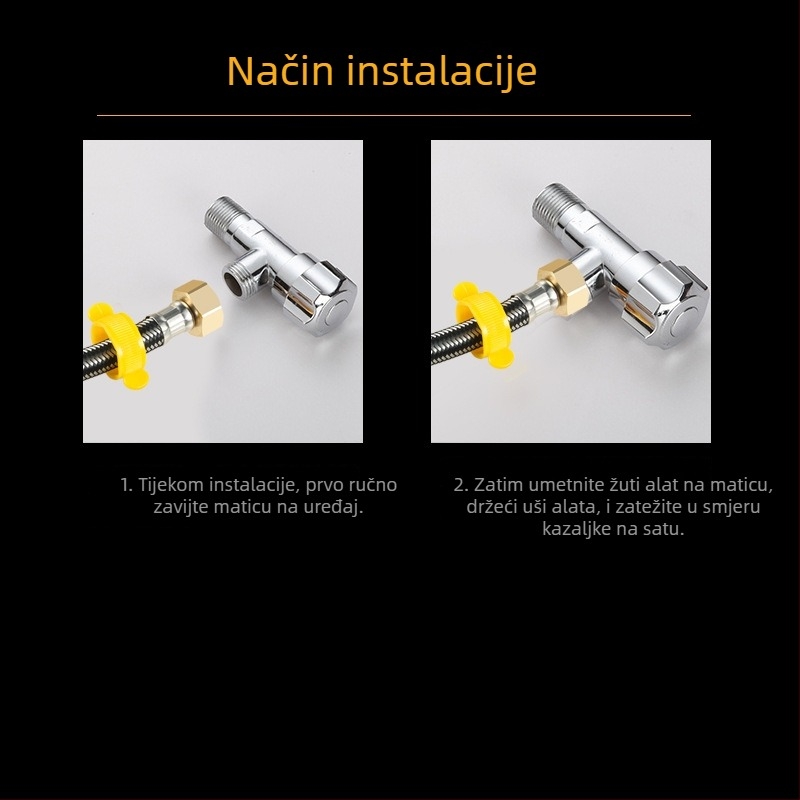 Način instalacije

1. Tijekom instalacije, prvo ručno zavijte maticu na uređaj.

2. Zatim umetnite žuti alat na maticu, držeći uši alata, i zatežite u smjeru kazaljke na satu.