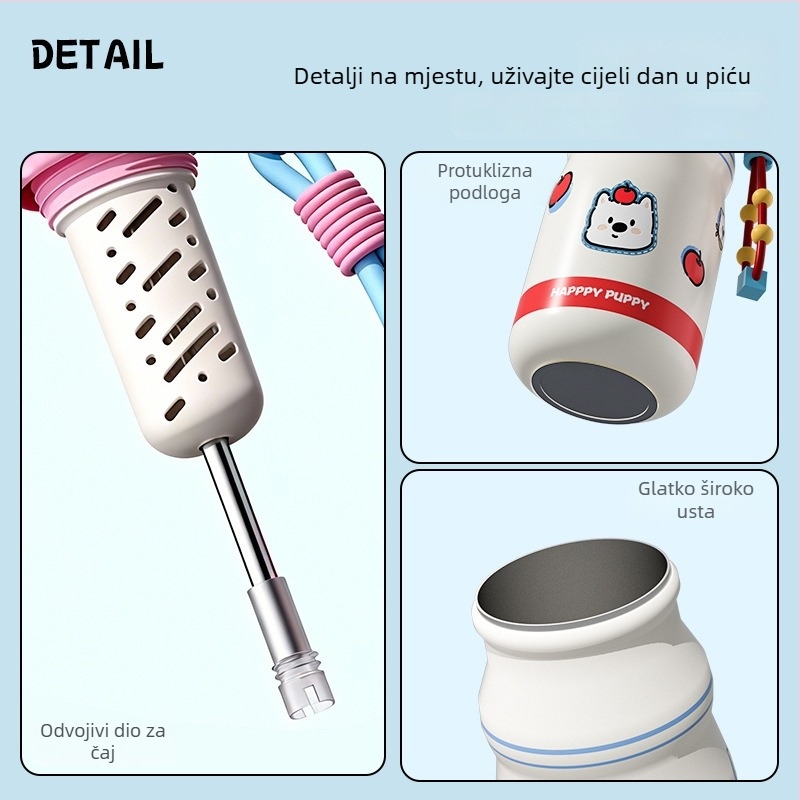 DETAIL

Detalji na mjestu, uživajte cijeli dan u piću

Odvojivi dio za čaj

Protuklizna podloga

HAPPPY PUPPY

Glatko široko usta