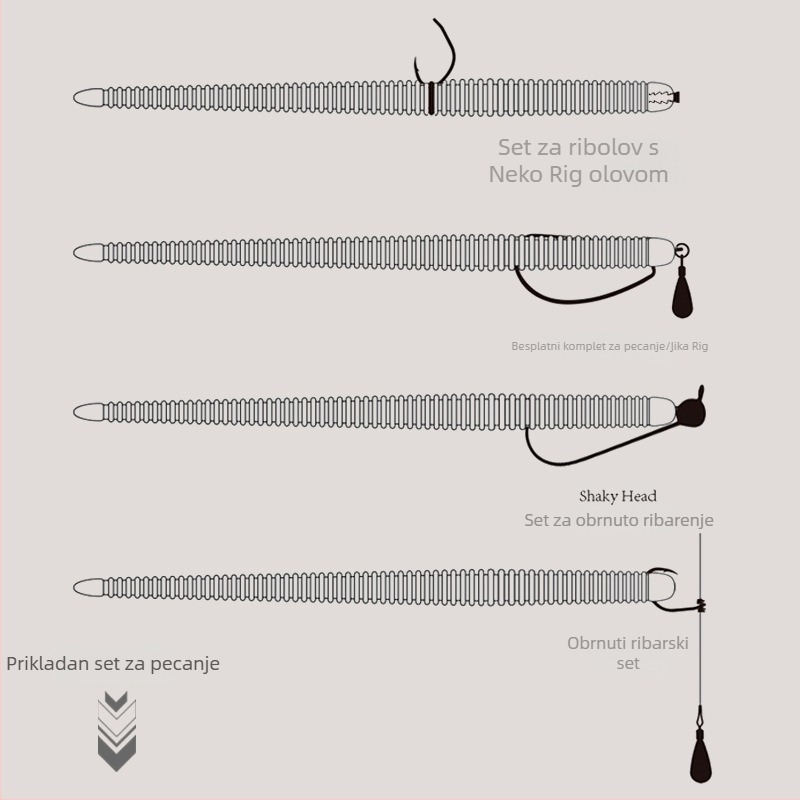 Set za ribolov s Neko Rig olovom

Besplatni komplet za pecanje/Jika Rig

Shaky Head
Set za obrnuto ribarenje

Obrnuti ribarski set

Prikladan set za pecanje