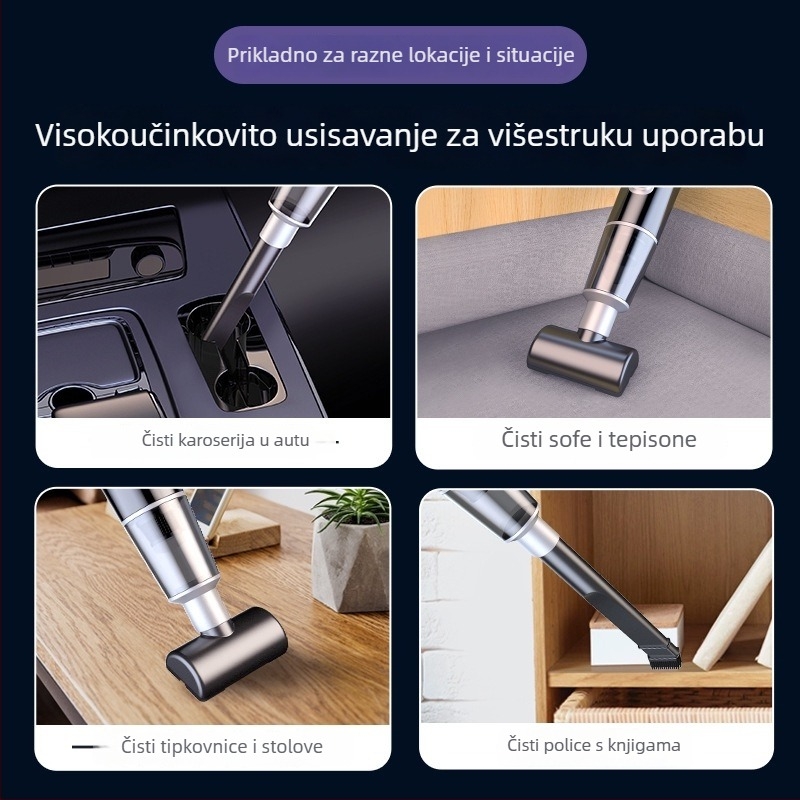 Prikladno za razne lokacije i situacije

Visokoučinkovito usisavanje za višestruku uporabu

Čisti karoserija u autu

Čisti sofe i tepisone

Čisti tipkovnice i stolove

Čisti police s knjigama