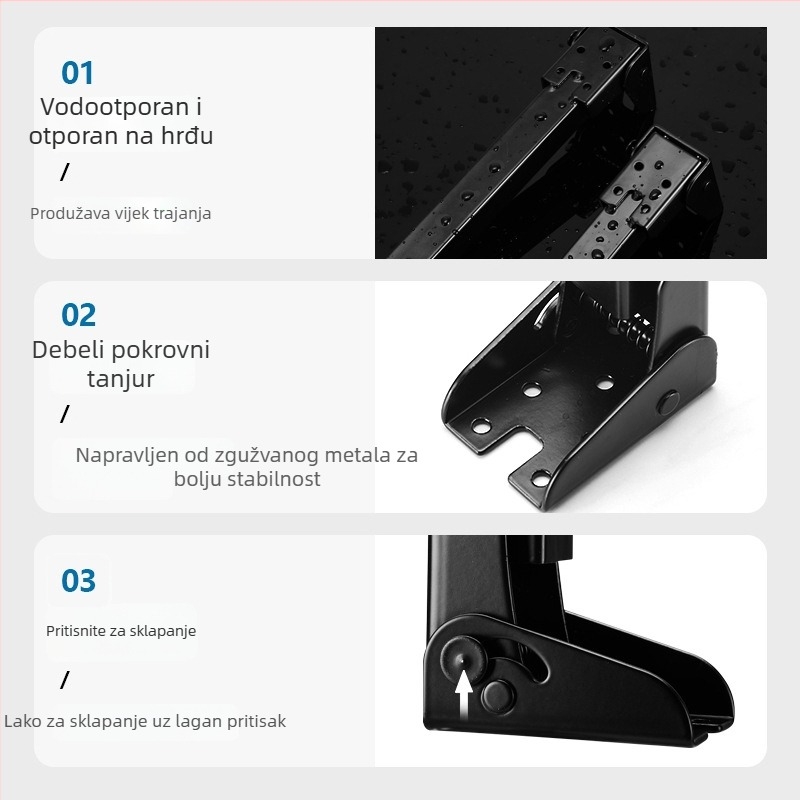 01
Vodootporan i otporan na hrđu
/
Produžava vijek trajanja

02
Debeli pokrovni tanjur
/
Napravljen od zgužvanog metala za bolju stabilnost

03
Pritisnite za sklapanje
/
Lako za sklapanje uz lagan pritisak