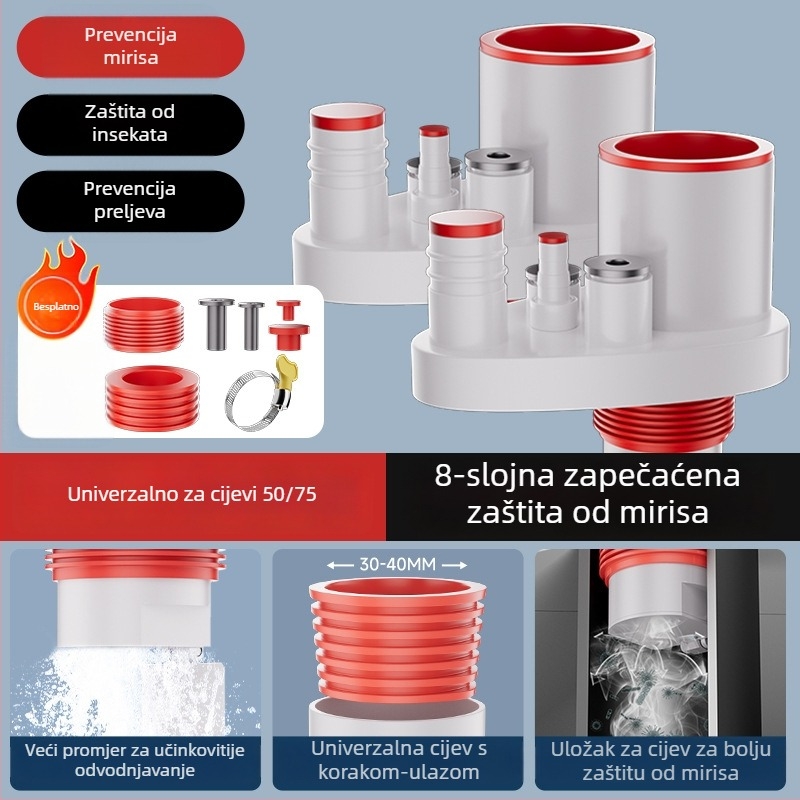 Prevencija mirisa

Zaštita od insekata

Prevencija preljeva

Besplatno

Univerzalno za cijevi 50/75

8-slojna zapečaćena zaštita od mirisa

30-40MM

Veći promjer za učinkovitije odvodnjavanje

Univerzalna cijev s korakom-ulazom

Uložak za cijev za bolju zaštitu od mirisa