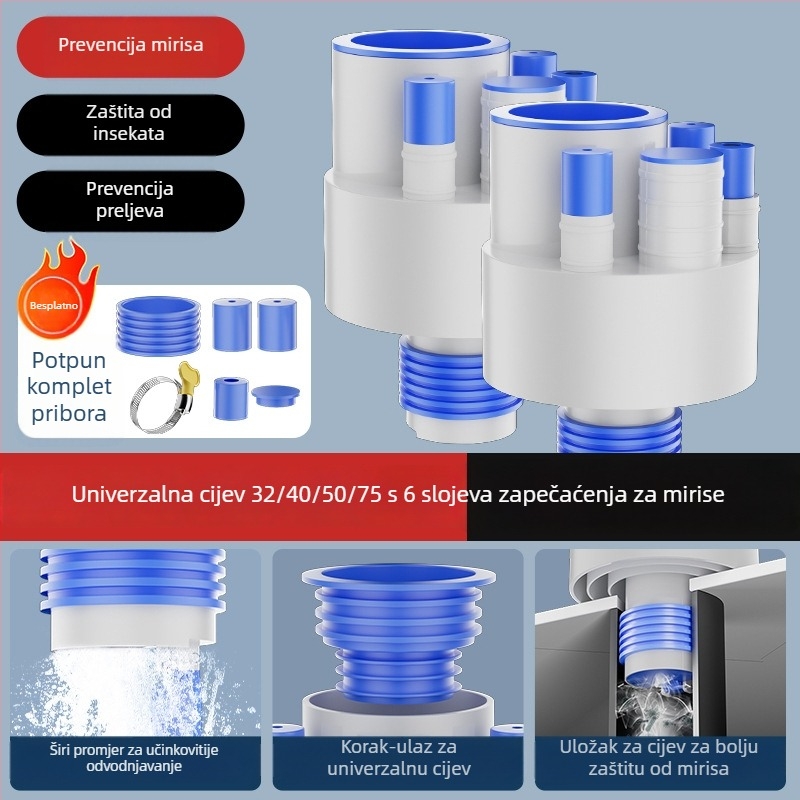 Prevencija mirisa

Zaštita od insekata

Prevencija preljeva

Besplatno

Potpun komplet pribora

Univerzalna cijev 32/40/50/75 s 6 slojeva zapečaćenja za mirise

Širi promjer za učinkovitije odvodnjavanje

Korak-ulaz za univerzalnu cijev

Uložak za cijev za bolju zaštitu od mirisa