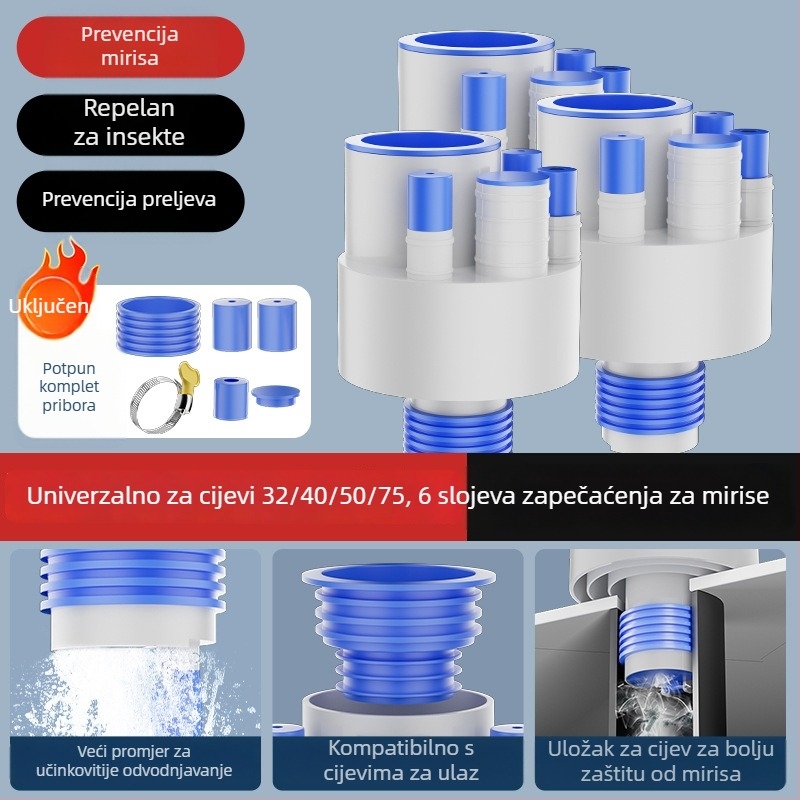 Prevencija mirisa

Repelan za insekte

Prevencija preljeva

Uključen

Potpun komplet pribora

Univerzalno za cijevi 32/40/50/75, 6 slojeva zapečaćenja za mirise

Veći promjer za učinkovitije odvodnjavanje

Kompatibilno s cijevima za ulaz

Uložak za cijev za bolju zaštitu od mirisa