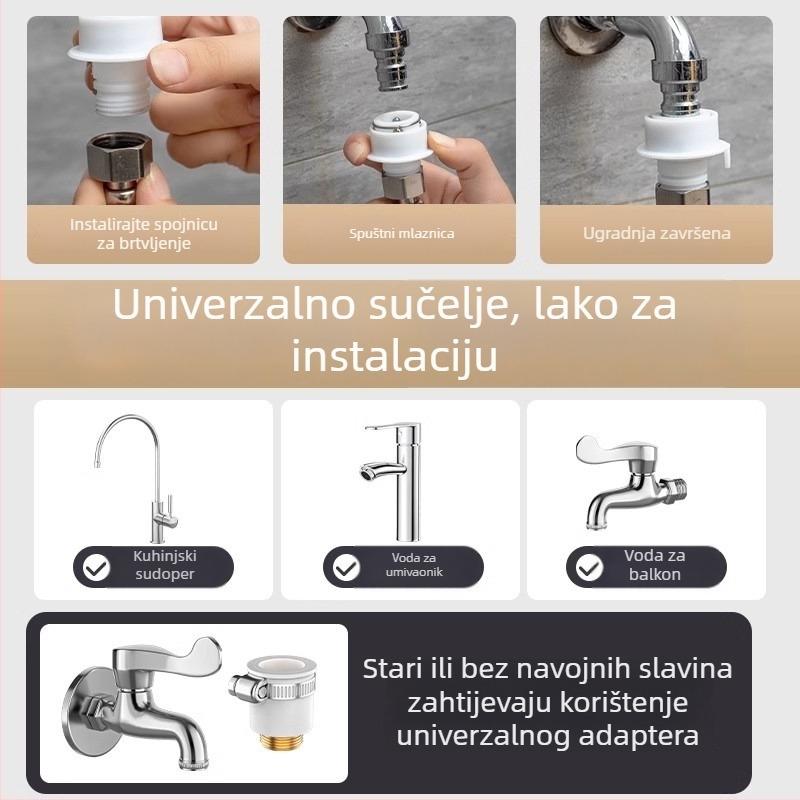 Instalirajte spojnicu za brtvljenje

Spuštni mlaznica

Ugradnja završena

Univerzalno sučelje, lako za instalaciju

Kuhinjski sudoper

Voda za umivaonik

Voda za balkon

Stari ili bez navojnih slavina zahtijevaju korištenje univerzalnog adaptera