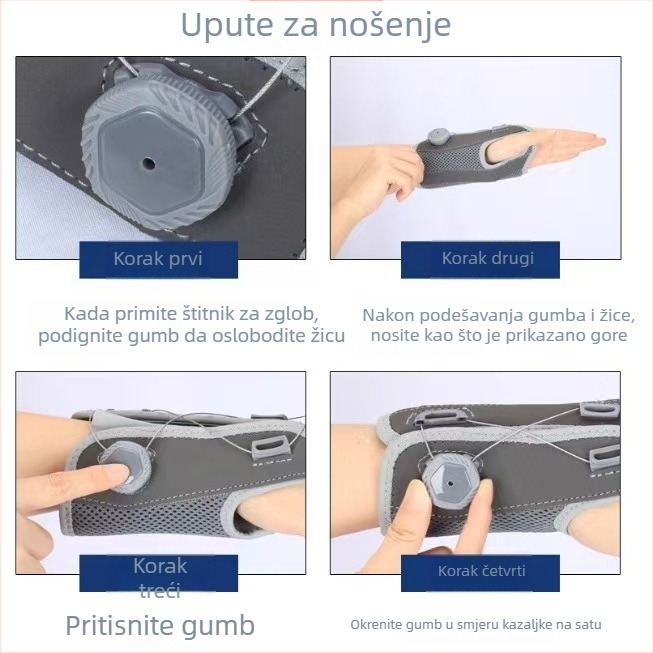 Upute za nošenje

Korak prvi

Kada primite štitnik za zglob, podignite gumb da oslobodite žicu

Korak drugi

Nakon podešavanja gumba i žice, nosite kao što je prikazano gore

Korak treći

Pritisnite gumb

Korak četvrti

Okrenite gumb u smjeru kazaljke na satu