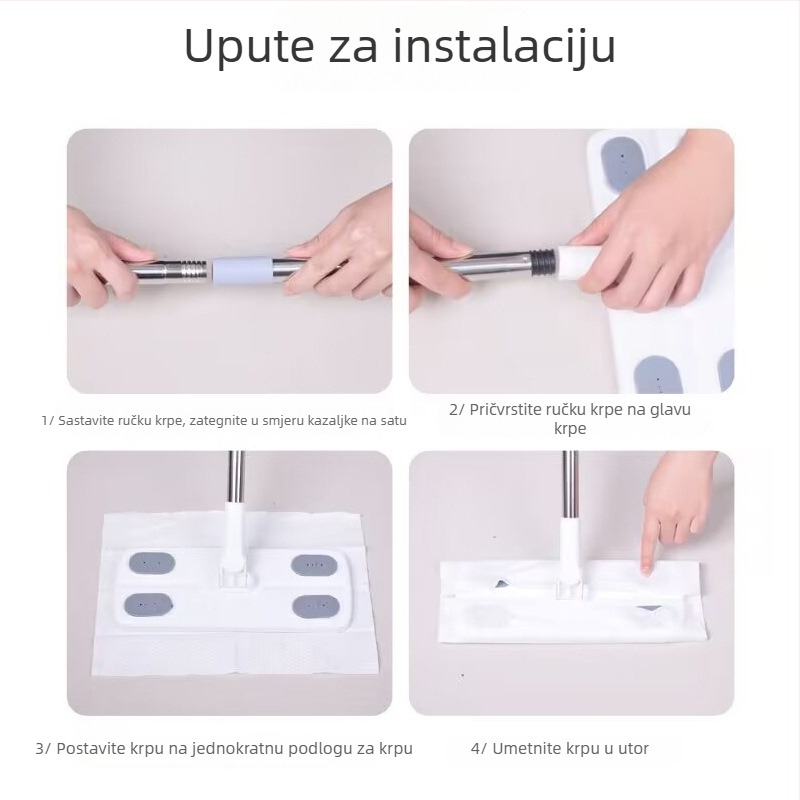 Upute za instalaciju

1/ Sastavite ručku krpe, zategnite u smjeru kazaljke na satu

2/ Pričvrstite ručku krpe na glavu krpe

3/ Postavite krpu na jednokratnu podlogu za krpu

4/ Umetnite krpu u utor