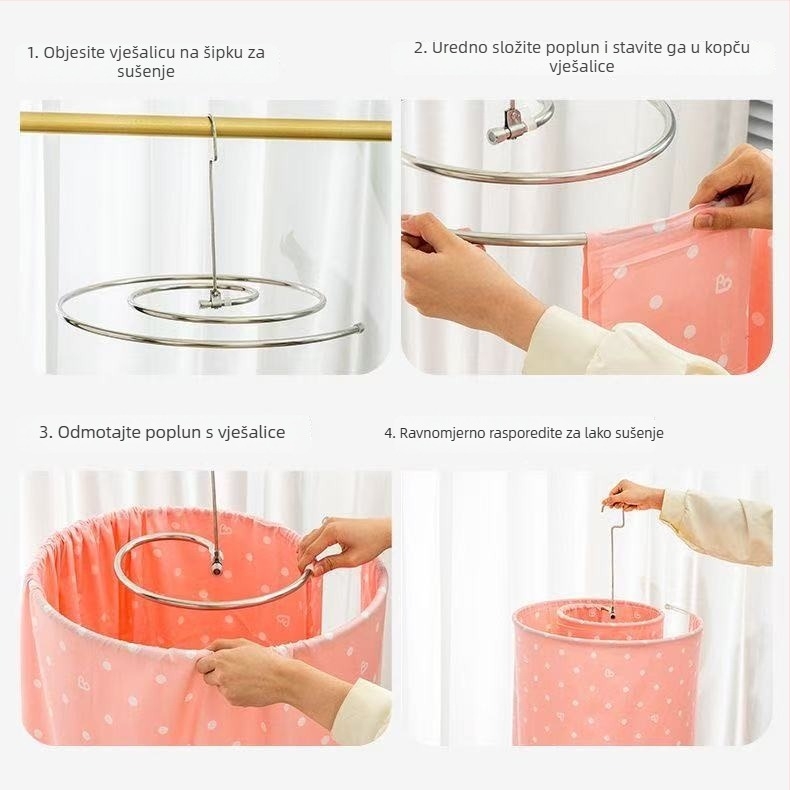 1. Objesite vješalicu na šipku za sušenje

2. Uredno složite poplun i stavite ga u kopču vješalice

3. Odmotajte poplun s vješalice

4. Ravnomjerno rasporedite za lako sušenje