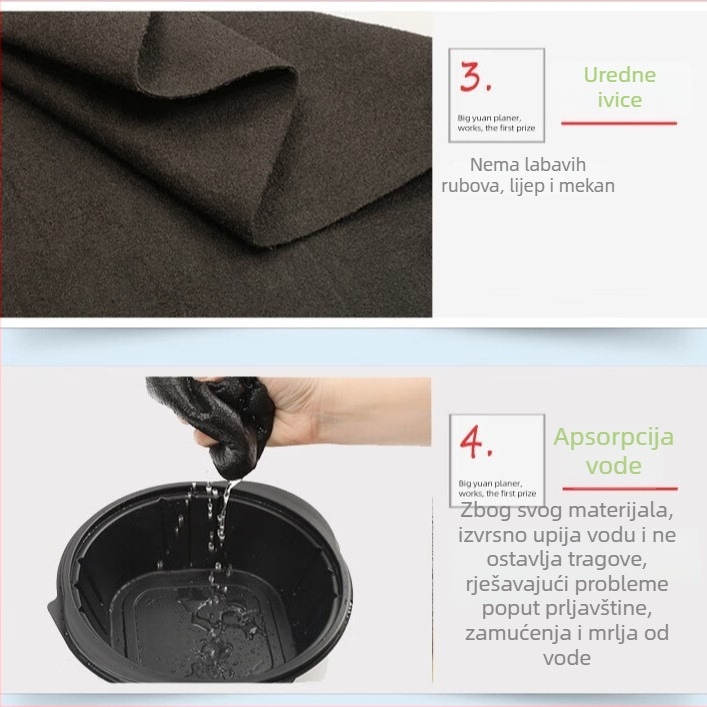 3.

Big yuan planer, works, the first prize

Uredne ivice

Nema labavih rubova, lijep i mekan

4.

Big yuan planer, works, the first prize

Apsorpcija vode

Zbog svog materijala, izvrsno upija vodu i ne ostavlja tragove, rješavajući probleme poput prljavštine, zamućenja i mrlja od vode