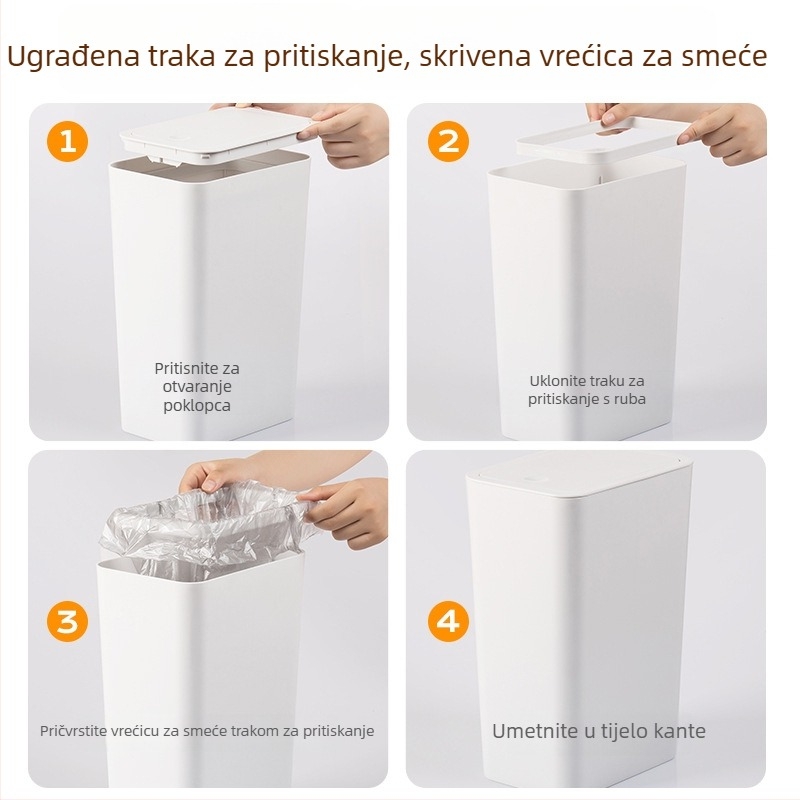 Ugrađena traka za pritiskanje, skrivena vrećica za smeće

1

Pritisnite za otvaranje poklopca

2

Uklonite traku za pritiskanje s ruba

3

Pričvrstite vrećicu za smeće trakom za pritiskanje

4

Umetnite u tijelo kante