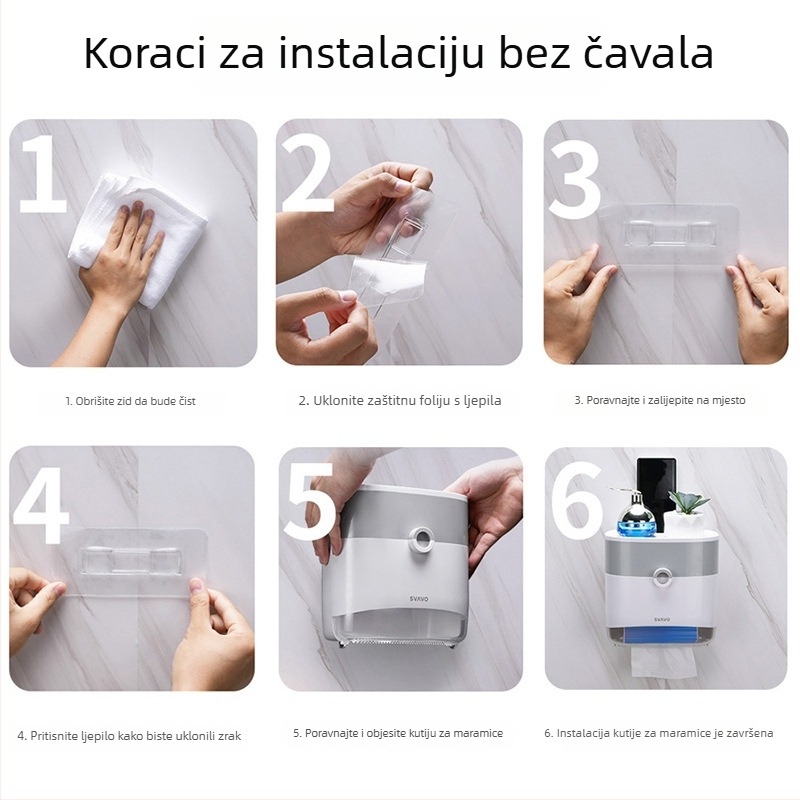 Koraci za instalaciju bez čavala

1

2

3

1. Obrišite zid da bude čist

2. Uklonite zaštitnu foliju s ljepila

3. Poravnajte i zalijepite na mjesto

4

5

SVAVO

6

SVAVO

4. Pritisnite ljepilo kako biste uklonili zrak

5. Poravnajte i objesite kutiju za maramice

6. Instalacija kutije za maramice je završena