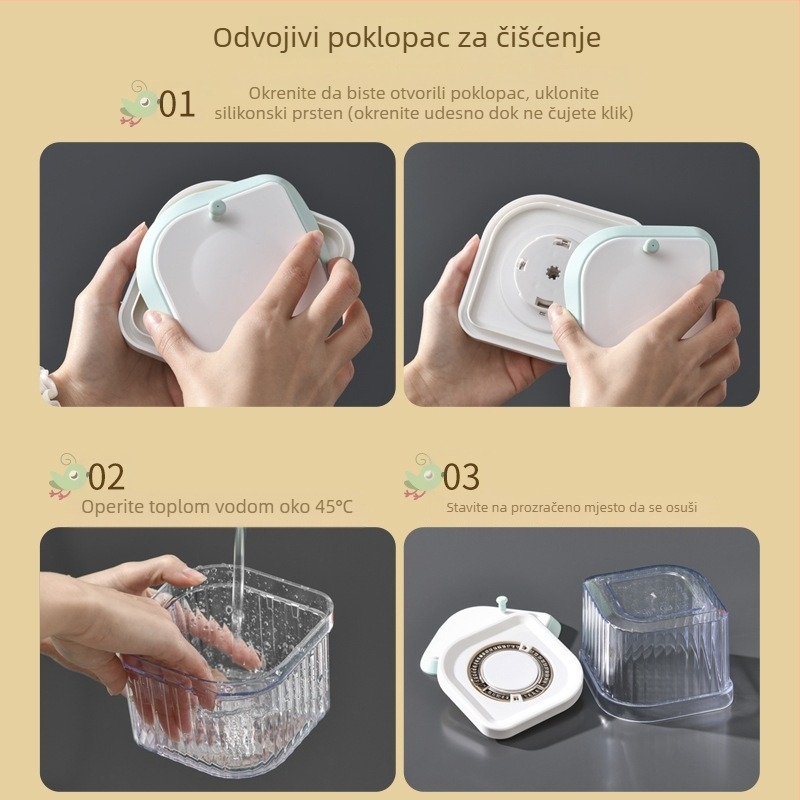 Odvojivi poklopac za čišćenje

01 Okrenite da biste otvorili poklopac, uklonite silikonski prsten (okrenite udesno dok ne čujete klik)

02 Operite toplom vodom oko 45°C

03 Stavite na prozračeno mjesto da se osuši