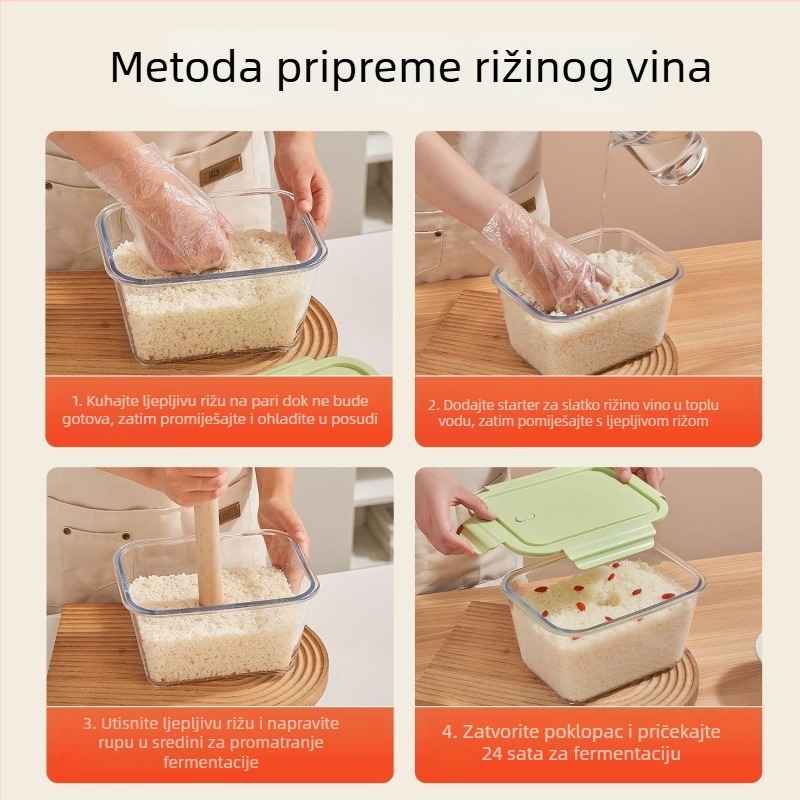 Metoda pripreme rižinog vina

1. Kuhajte ljepljivu rižu na pari dok ne bude gotova, zatim promiješajte i ohladite u posudi

2. Dodajte starter za slatko rižino vino u toplu vodu, zatim pomiješajte s ljepljivom rižom

3. Utisnite ljepljivu rižu i napravite rupu u sredini za promatranje fermentacije

4. Zatvorite poklopac i pričekajte 24 sata za fermentaciju