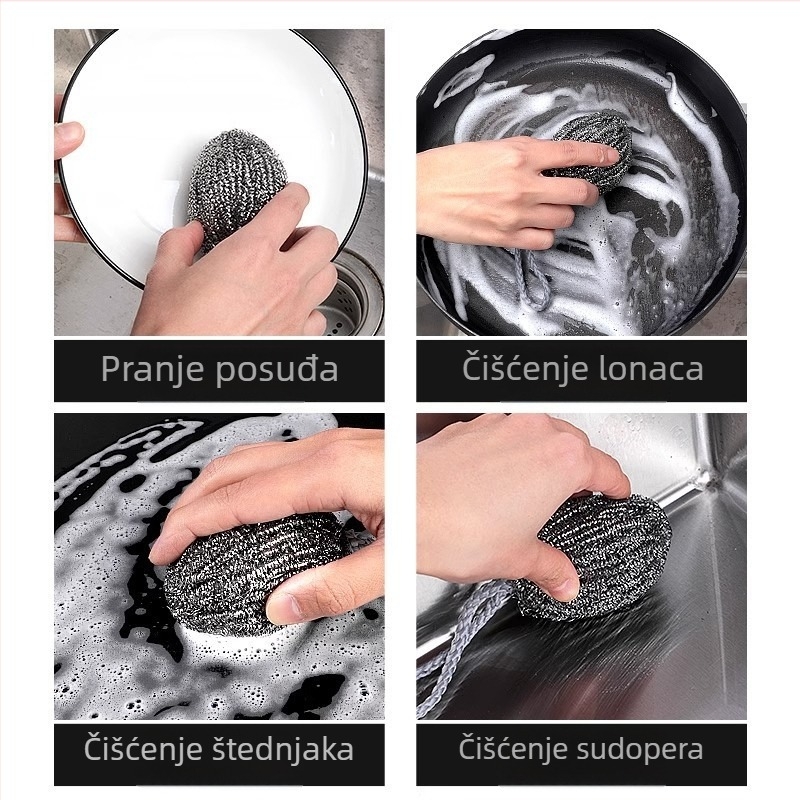 Pranje posuđa

Čišćenje lonaca

Čišćenje štednjaka

Čišćenje sudopera