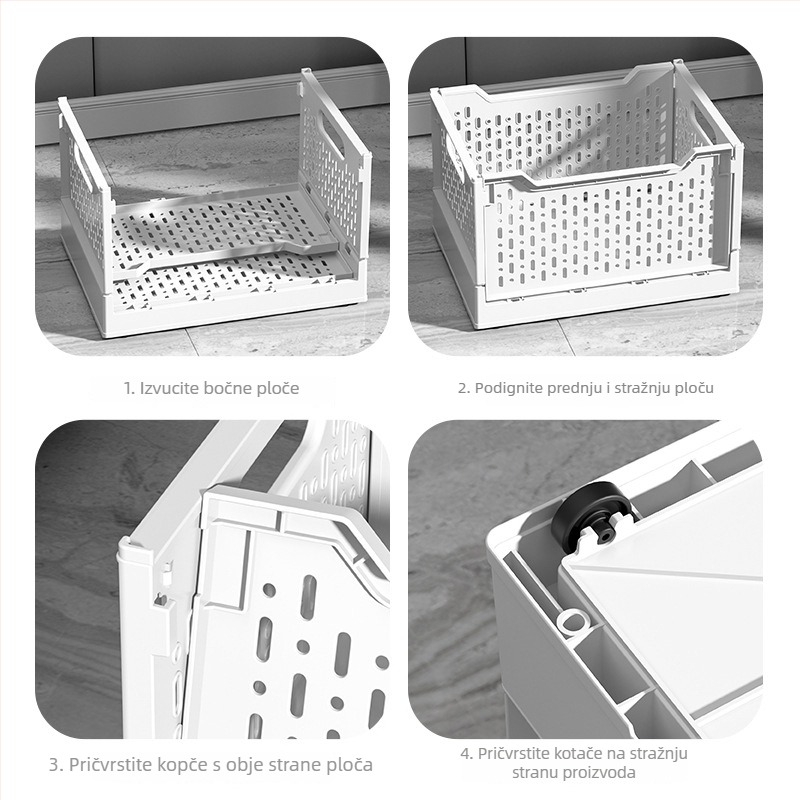 1. Izvucite bočne ploče

2. Podignite prednju i stražnju ploču

3. Pričvrstite kopče s obje strane ploča

4. Pričvrstite kotače na stražnju stranu proizvoda