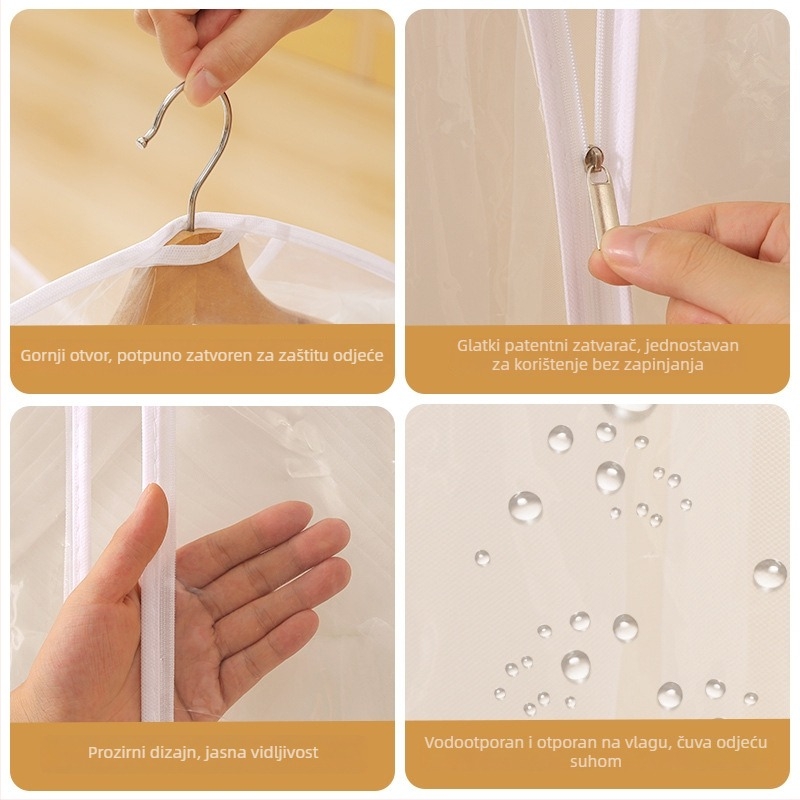 Gornji otvor, potpuno zatvoren za zaštitu odjeće

Glatki patentni zatvarač, jednostavan za korištenje bez zapinjanja

Prozirni dizajn, jasna vidljivost

Vodootporan i otporan na vlagu, čuva odjeću suhom