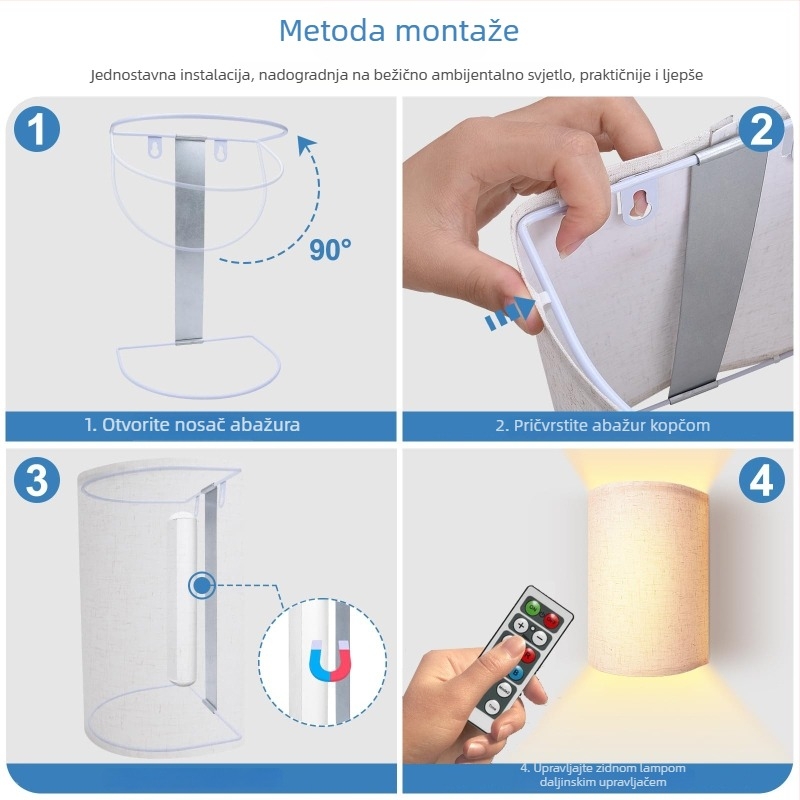 Metoda montaže

Jednostavna instalacija, nadogradnja na bežično ambijentalno svjetlo, praktičnije i ljepše

1

90°

1. Otvorite nosač abažura

2

2. Pričvrstite abažur kopčom

3

4

4. Upravljajte zidnom lampom daljinskim upravljačem