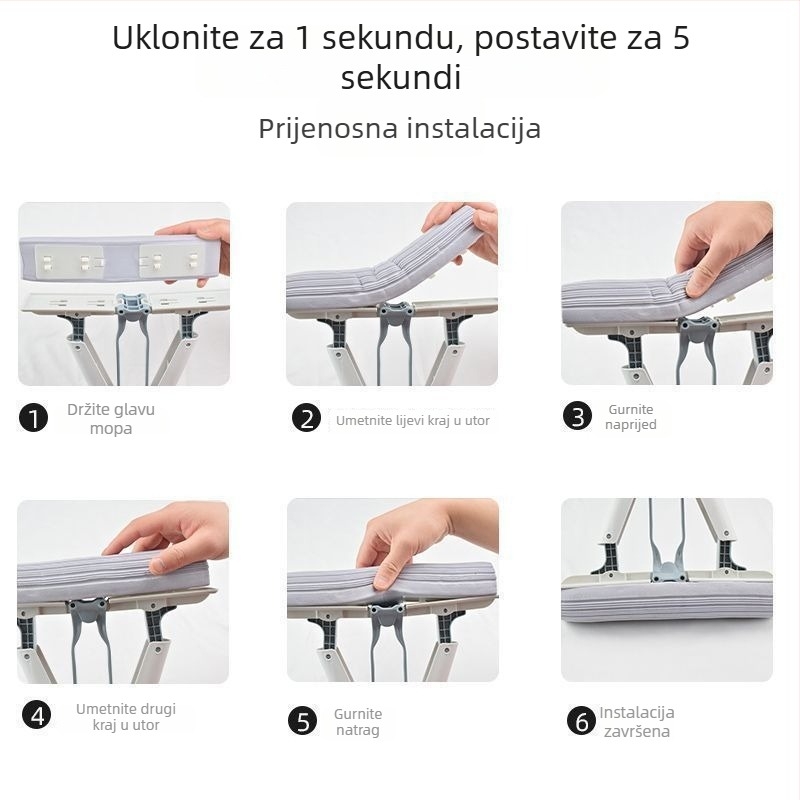 Uklonite za 1 sekundu, postavite za 5 sekundi

Prijenosna instalacija

1 Držite glavu mopa

2 Umetnite lijevi kraj u utor

3 Gurnite naprijed

4 Umetnite drugi kraj u utor

5 Gurnite natrag

6 Instalacija završena