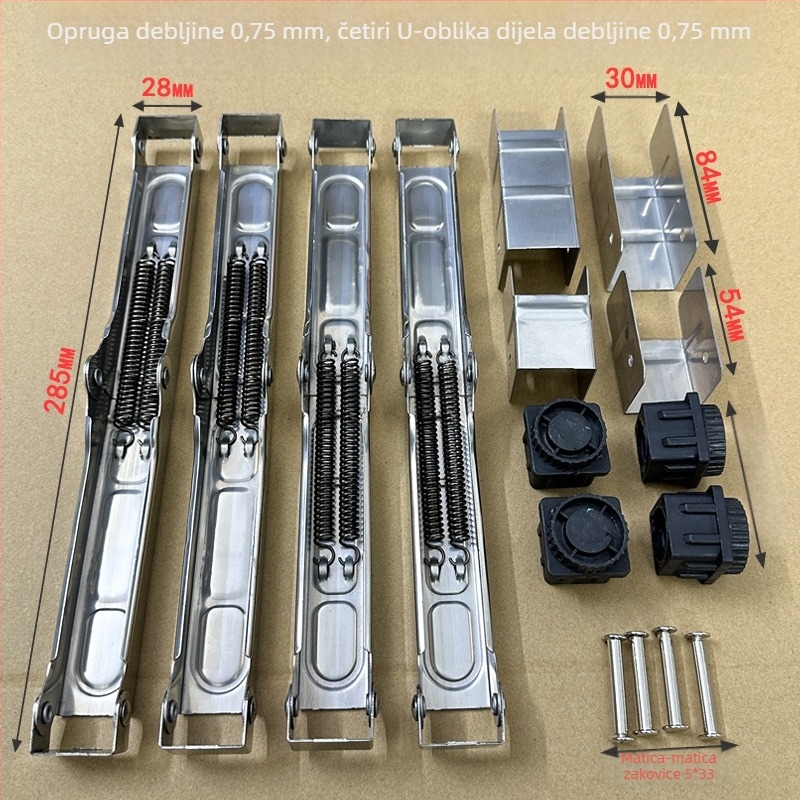 Opruga debljine 0,75 mm, četiri U-oblika dijela debljine 0,75 mm

28мм

30мм

84мм

54мм

285мм

Matica-matica zakovice 5*33