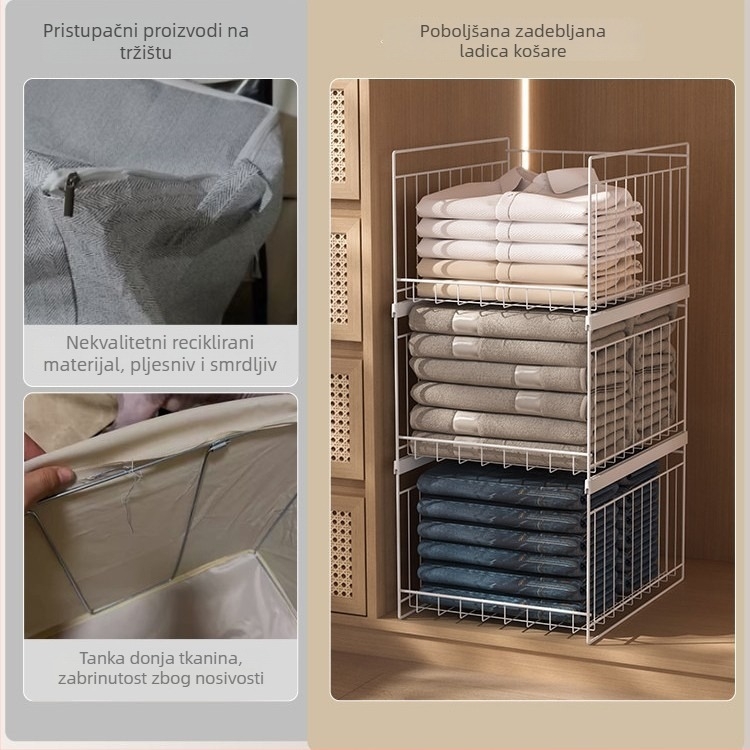 Pristupačni proizvodi na tržištu

Nekvalitetni reciklirani materijal, pljesniv i smrdljiv

Tanka donja tkanina, zabrinutost zbog nosivosti

Poboljšana zadebljana ladica košare