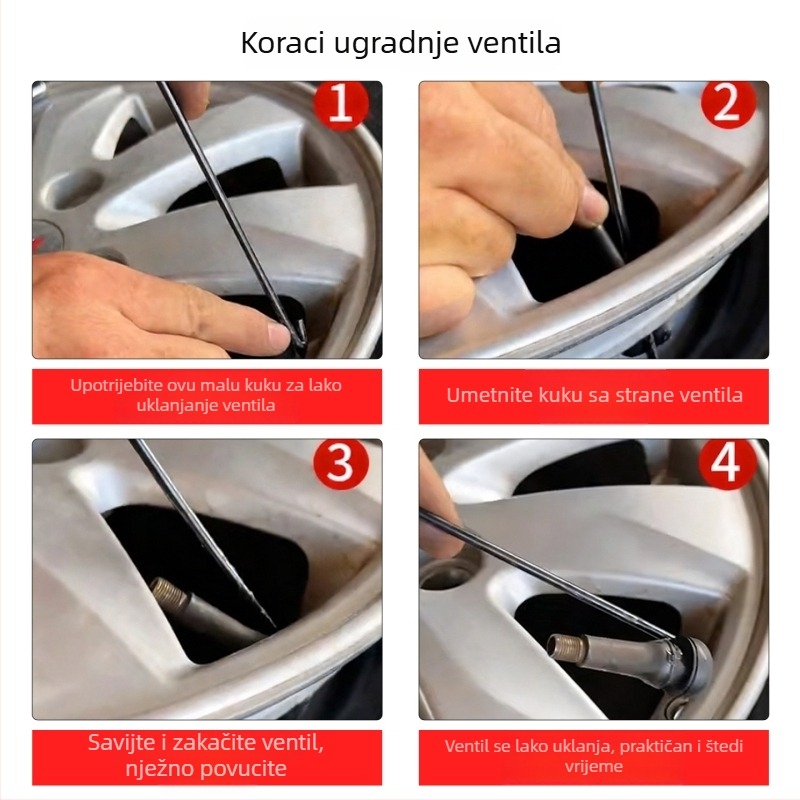 Koraci ugradnje ventila

1

Upotrijebite ovu malu kuku za lako uklanjanje ventila

2

Umetnite kuku sa strane ventila

3

Savijte i zakačite ventil, nježno povucite

4

Ventil se lako uklanja, praktičan i štedi vrijeme