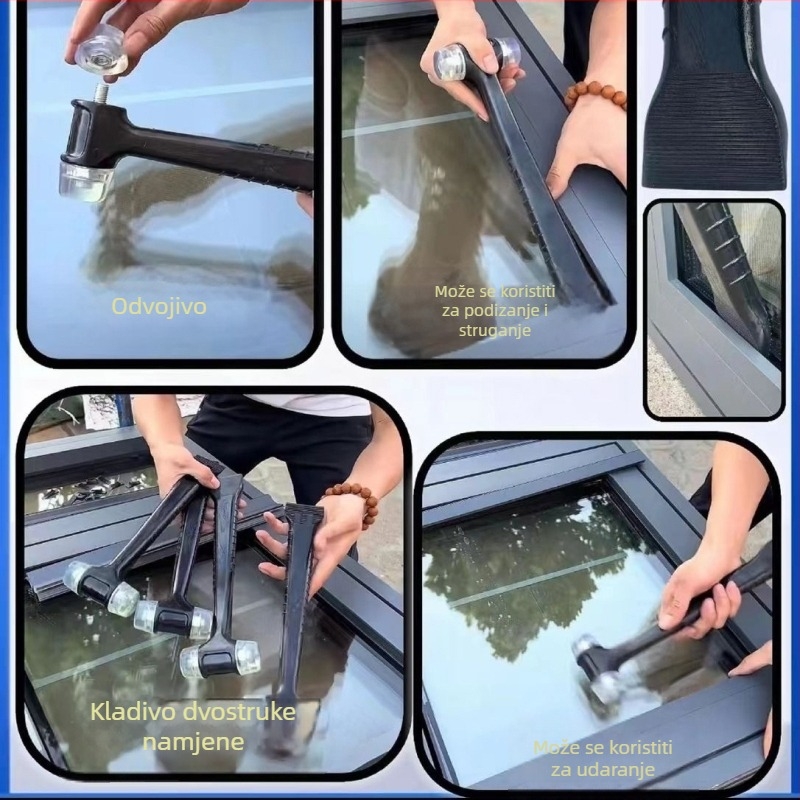 Odvojivo

Može se koristiti za podizanje i struganje

Kladivo dvostruke namjene

Može se koristiti za udaranje