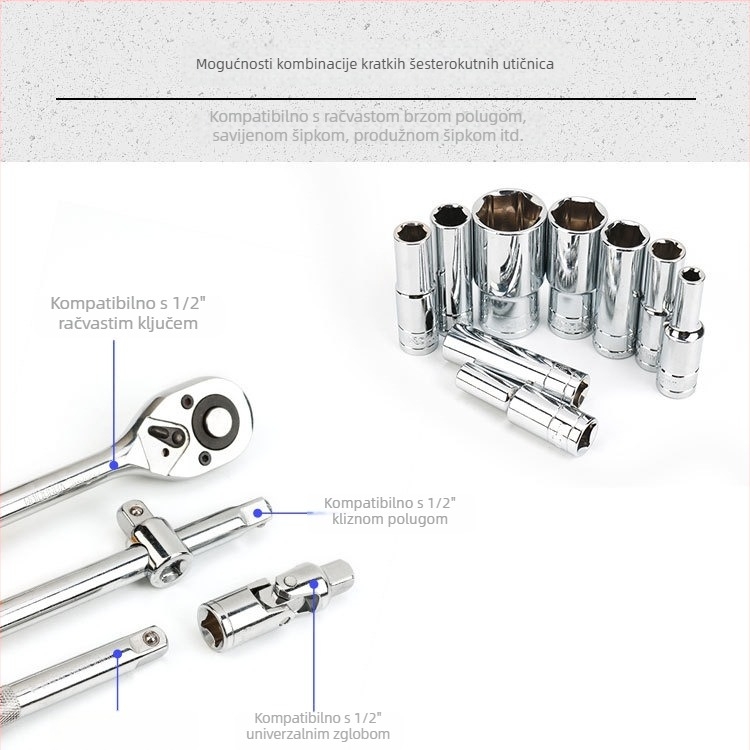 Mogućnosti kombinacije kratkih šesterokutnih utičnica

Kompatibilno s račvastom brzom polugom, savijenom šipkom, produžnom šipkom itd.

Kompatibilno s 1/2" račvastim ključem

Kompatibilno s 1/2" kliznom polugom

Kompatibilno s 1/2" univerzalnim zglobom