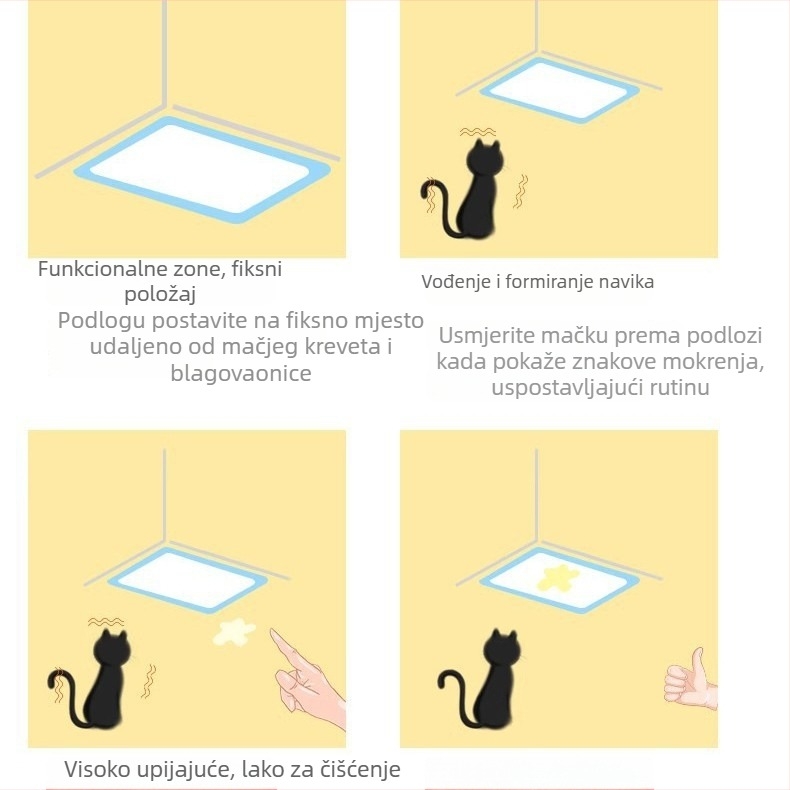 Funkcionalne zone, fiksni položaj

Podlogu postavite na fiksno mjesto udaljeno od mačjeg kreveta i blagovaonice

Vođenje i formiranje navika

Usmjerite mačku prema podlozi kada pokaže znakove mokrenja, uspostavljajući rutinu

Visoko upijajuće, lako za čišćenje