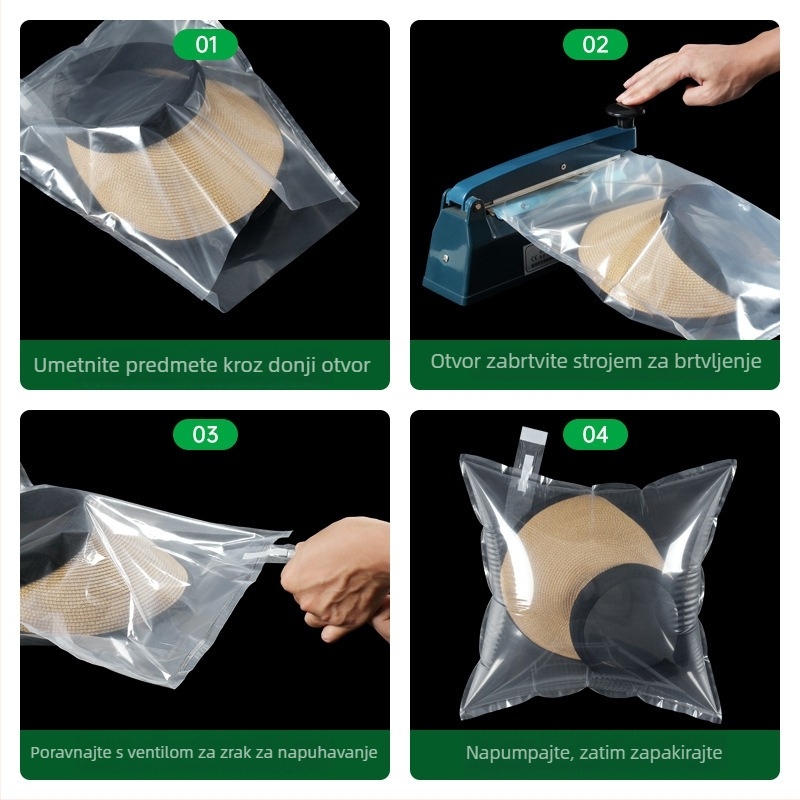 01

Umetnite predmete kroz donji otvor

02

Otvor zabrtvite strojem za brtvljenje

03

Poravnajte s ventilom za zrak za napuhavanje

04

Napumpajte, zatim zapakirajte