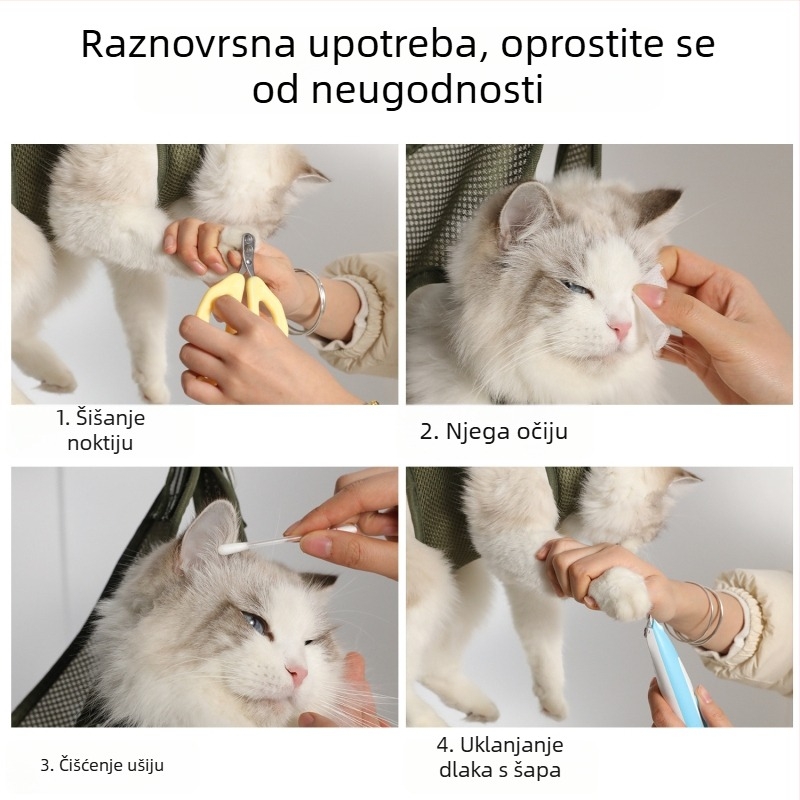 Raznovrsna upotreba, oprostite se od neugodnosti

1. Šišanje noktiju

2. Njega očiju

3. Čišćenje ušiju

4. Uklanjanje dlaka s šapa