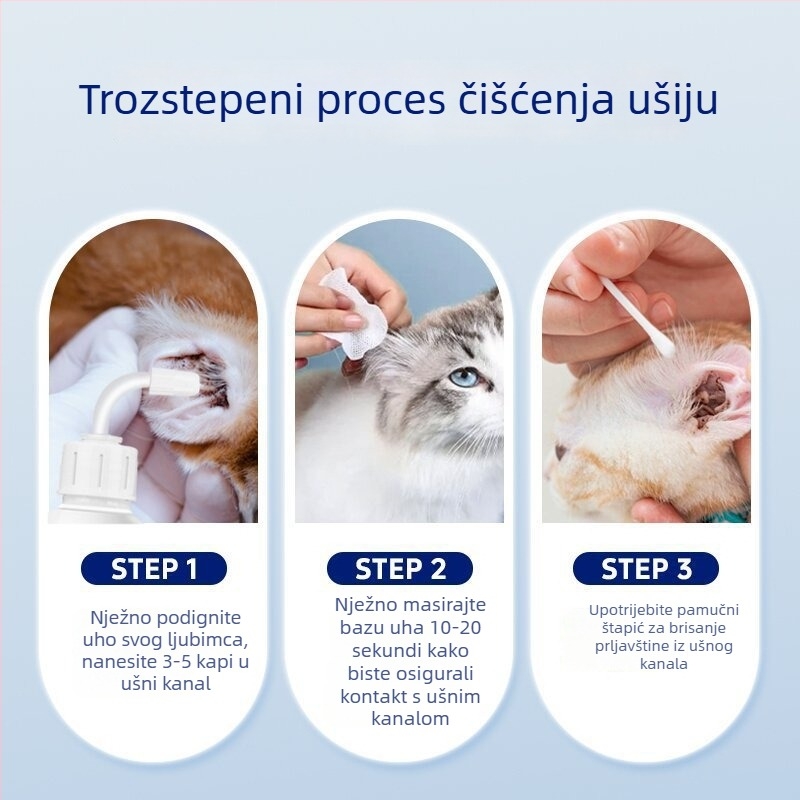 Trozstepeni proces čišćenja ušiju

STEP 1

Nježno podignite uho svog ljubimca, nanesite 3-5 kapi u ušni kanal

STEP 2

Nježno masirajte bazu uha 10-20 sekundi kako biste osigurali kontakt s ušnim kanalom

STEP 3

Upotrijebite pamučni štapić za brisanje prljavštine iz ušnog kanala