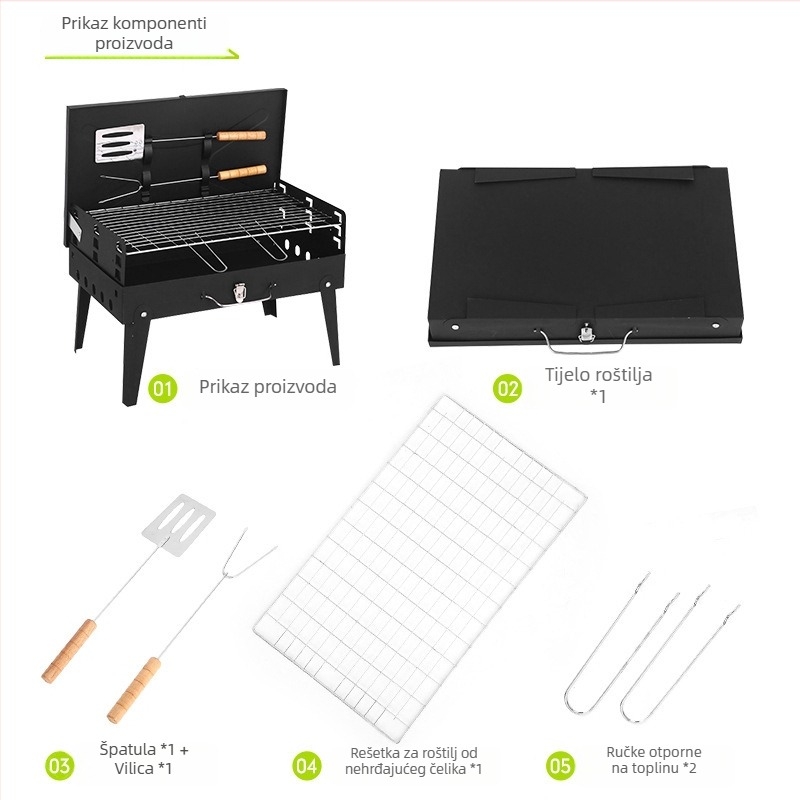 Prikaz komponenti proizvoda

01 Prikaz proizvoda

02 Tijelo roštilja *1

03 Špatula *1 + Vilica *1

04 Rešetka za roštilj od nehrđajućeg čelika *1

05 Ručke otporne na toplinu *2