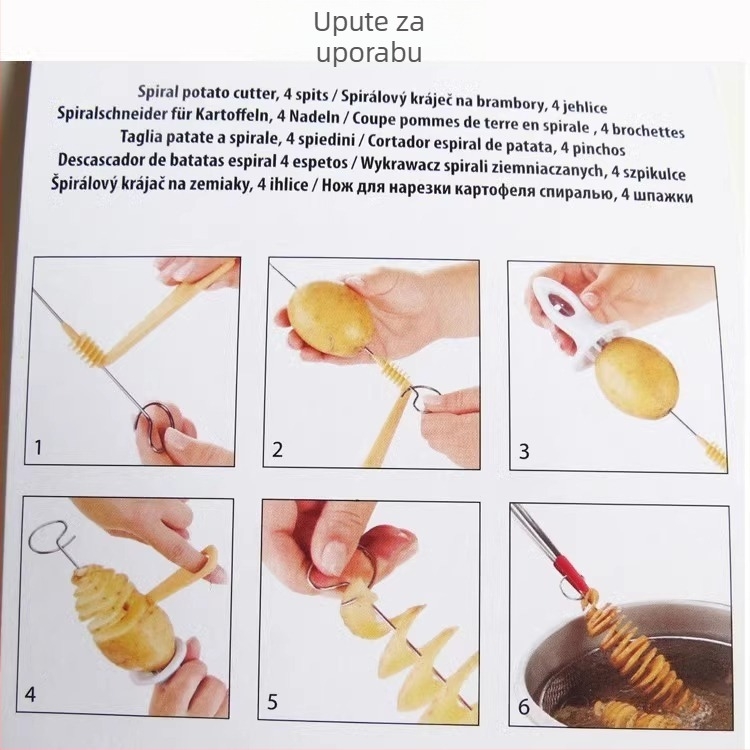 Upute za uporabu

Spiral potato cutter, 4 spits / Spirálový kráječ na brambory, 4 jehlice
Spiralschneider für Kartoffeln, 4 Nadeln / Coupe pommes de terre en spirale , 4 brochettes
Taglia patate a spirale, 4 spiedini / Cortador espiral de patata, 4 pinchos
Descascador de batatas espiral 4 espetos / Wykrawacz spirali ziemniaczanych, 4 szpikulce
Špirálový krájač na zemiaky, 4 ihlice / Нож для нарезки картофеля спиралью, 4 шпажки

1

2

3

4

5

6