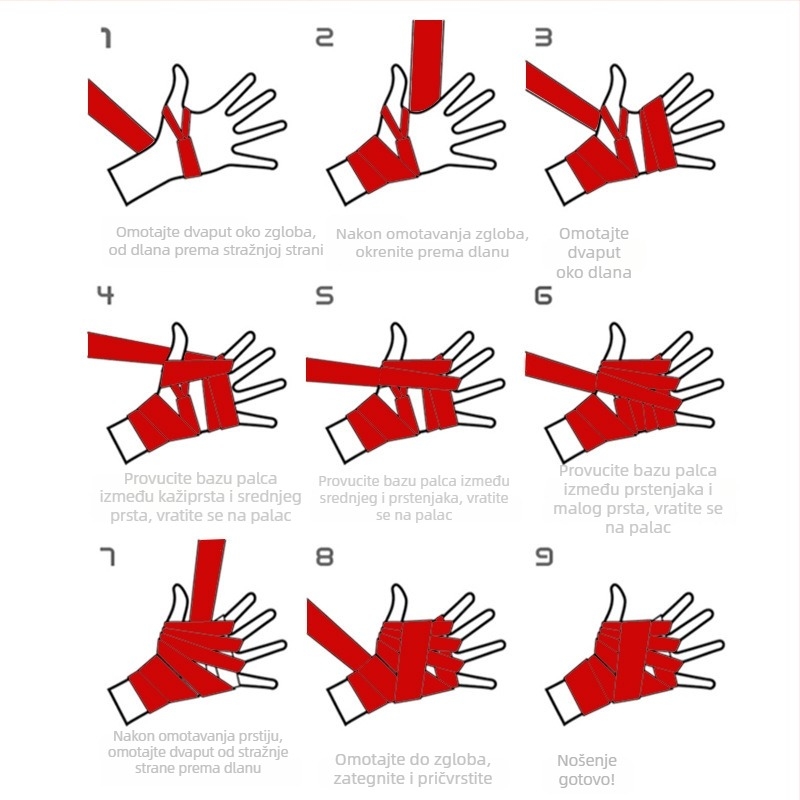 1

Omotajte dvaput oko zgloba, od dlana prema stražnjoj strani

2

Nakon omotavanja zgloba, okrenite prema dlanu

3

Omotajte dvaput oko dlana

4

Provucite bazu palca između kažiprsta i srednjeg prsta, vratite se na palac

5

Provucite bazu palca između srednjeg i prstenjaka, vratite se na palac

6

Provucite bazu palca između prstenjaka i malog prsta, vratite se na palac

7

Nakon omotavanja prstiju, omotajte dvaput od stražnje strane prema dlanu

8

Omotajte do zgloba, zategnite i pričvrstite

9

Nošenje gotovo!