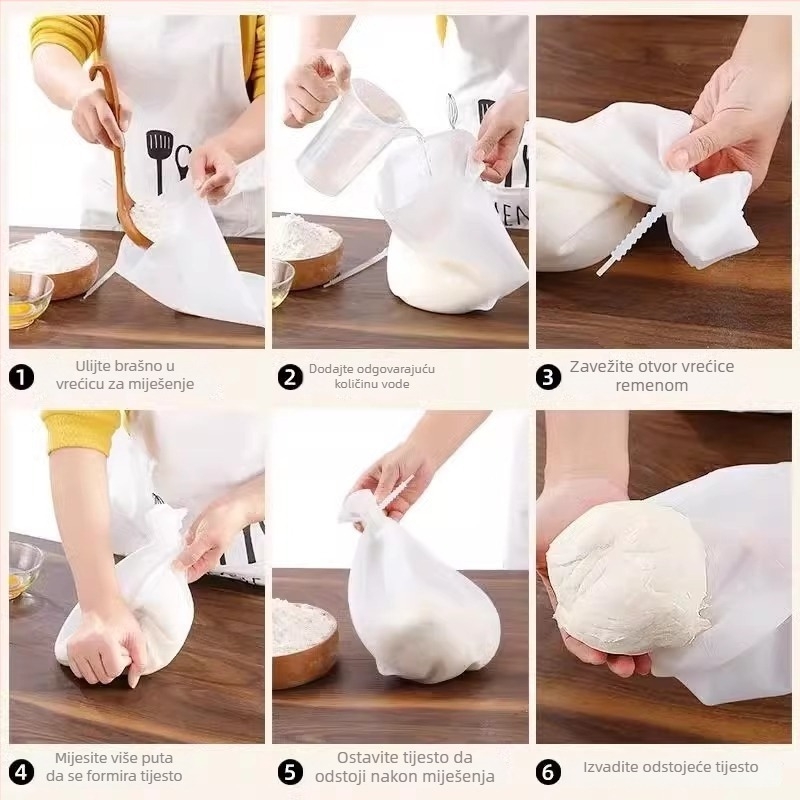 1 Ulijte brašno u vrećicu za miješenje

2 Dodajte odgovarajuću količinu vode

3 Zavežite otvor vrećice remenom

4 Mijesite više puta da se formira tijesto

5 Ostavite tijesto da odstoji nakon miješenja

6 Izvadite odstojeće tijesto