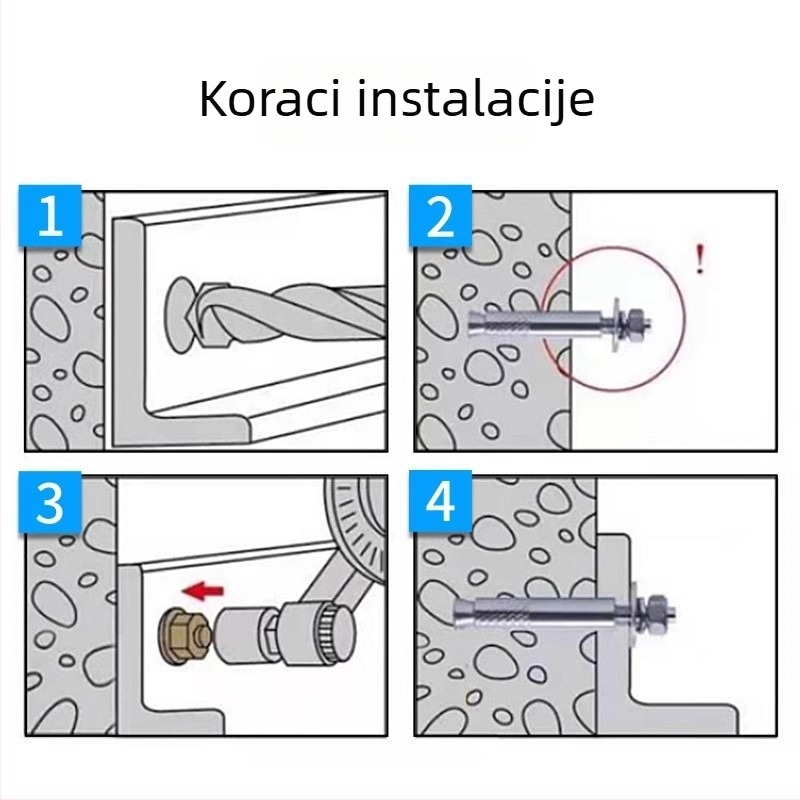 Koraci instalacije

1

2

!

3

4