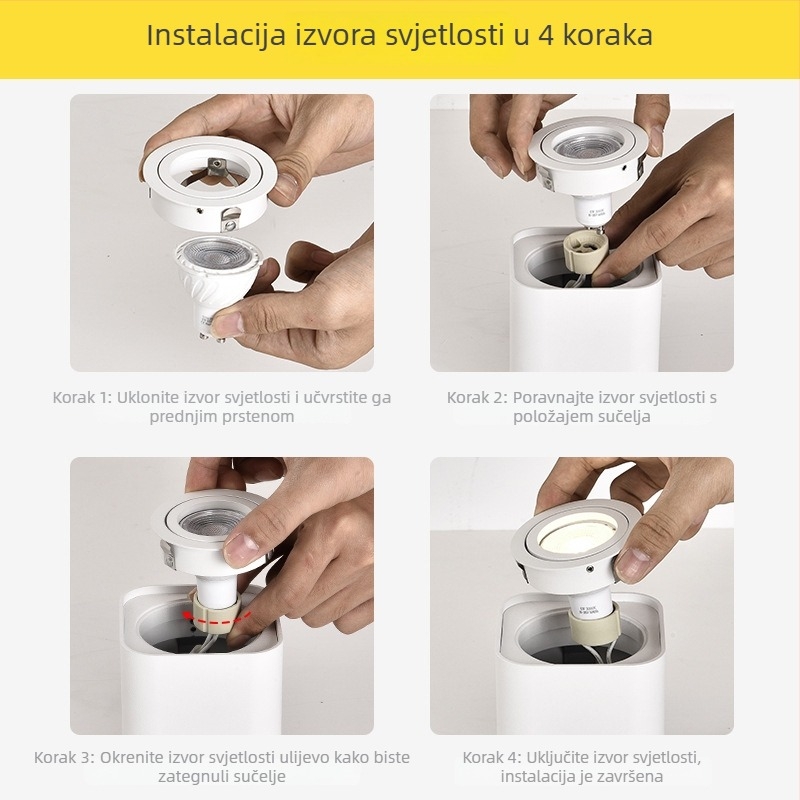 Instalacija izvora svjetlosti u 4 koraka

Korak 1: Uklonite izvor svjetlosti i učvrstite ga prednjim prstenom

Korak 2: Poravnajte izvor svjetlosti s položajem sučelja

Korak 3: Okrenite izvor svjetlosti ulijevo kako biste zategnuli sučelje

Korak 4: Uključite izvor svjetlosti, instalacija je završena