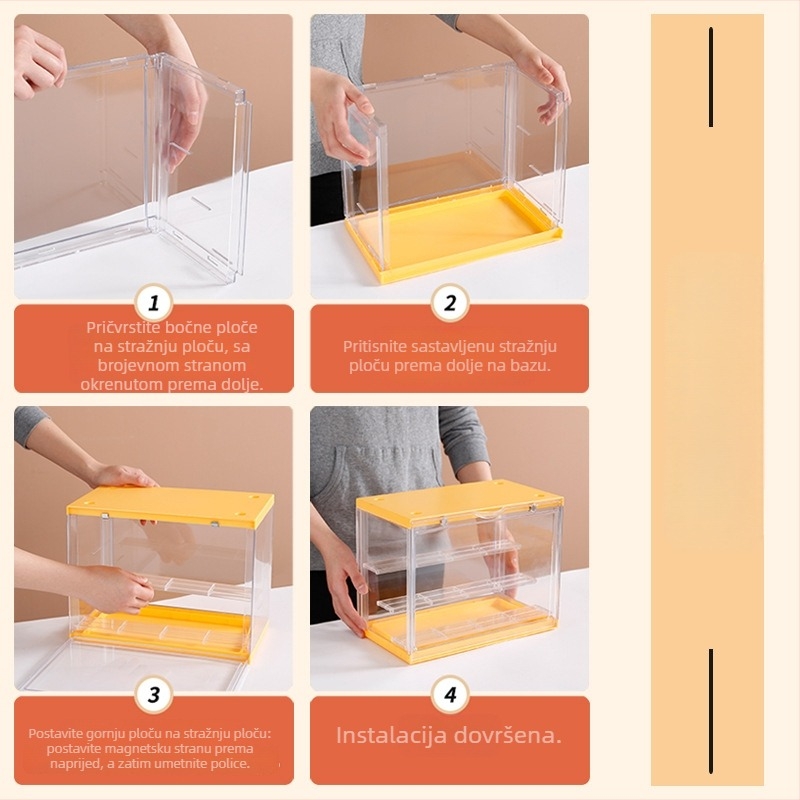 1

Pričvrstite bočne ploče na stražnju ploču, sa brojevnom stranom okrenutom prema dolje.

2

Pritisnite sastavljenu stražnju ploču prema dolje na bazu.

3

Postavite gornju ploču na stražnju ploču: postavite magnetsku stranu prema naprijed, a zatim umetnite police.

4

Instalacija dovršena.