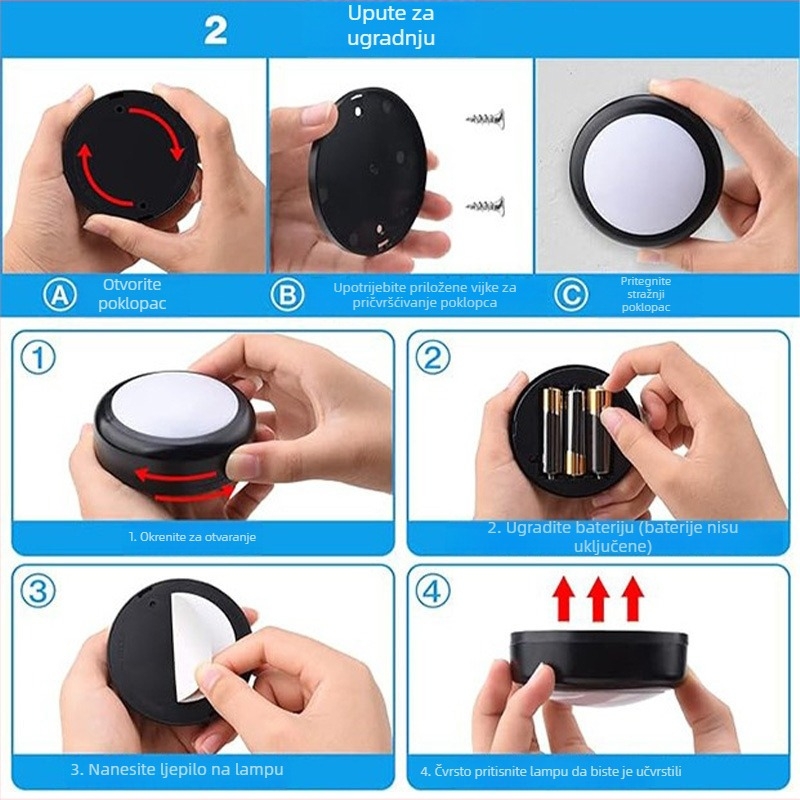 2

Upute za ugradnju

A Otvorite poklopac

B Upotrijebite priložene vijke za pričvršćivanje poklopca

C Pritegnite stražnji poklopac

1

1. Okrenite za otvaranje

2

2. Ugradite bateriju (baterije nisu uključene)

3

3. Nanesite ljepilo na lampu

4

4. Čvrsto pritisnite lampu da biste je učvrstili