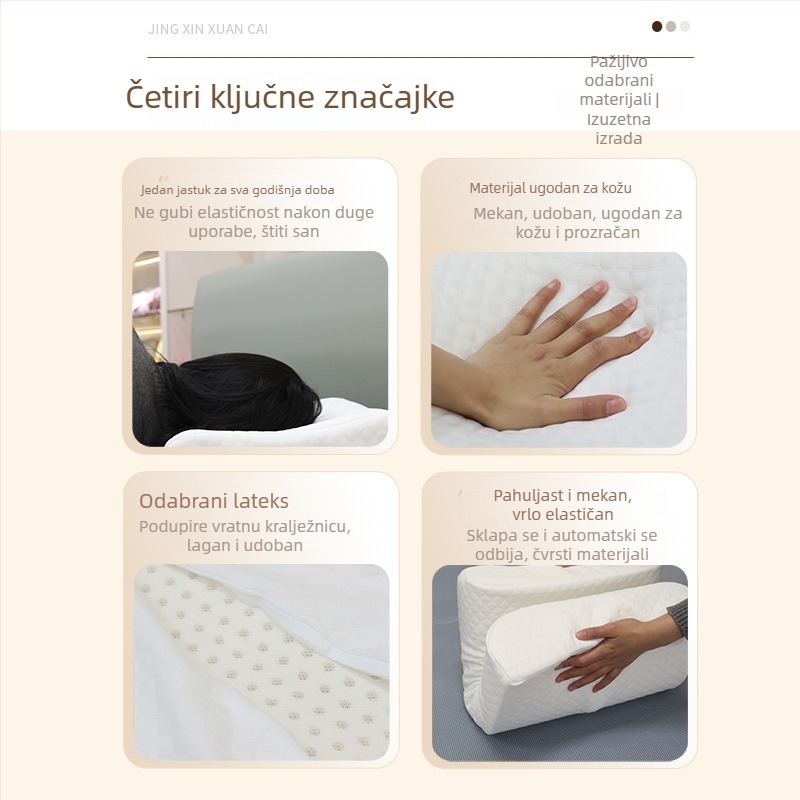 JING XIN XUAN CAI

Četiri ključne značajke

Pažljivo odabrani materijali | Izuzetna izrada

Jedan jastuk za sva godišnja doba
Ne gubi elastičnost nakon duge uporabe, štiti san

Materijal ugodan za kožu
Mekan, udoban, ugodan za kožu i prozračan

Odabrani lateks
Podupire vratnu kralježnicu, lagan i udoban

Pahuljast i mekan, vrlo elastičan
Sklapa se i automatski se odbija, čvrsti materijali