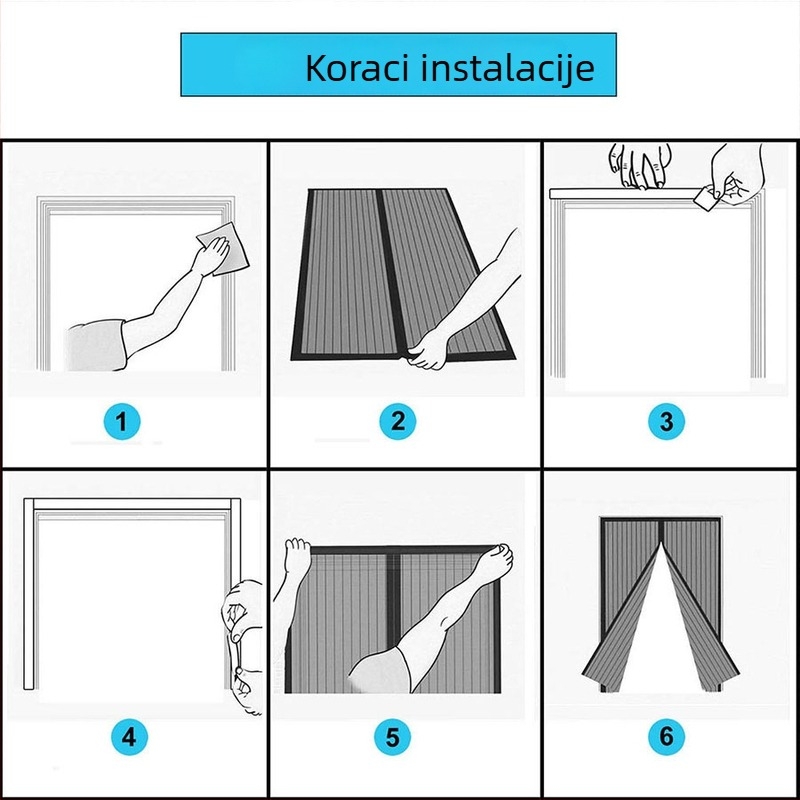 Koraci instalacije

1

2

3

4

5

6