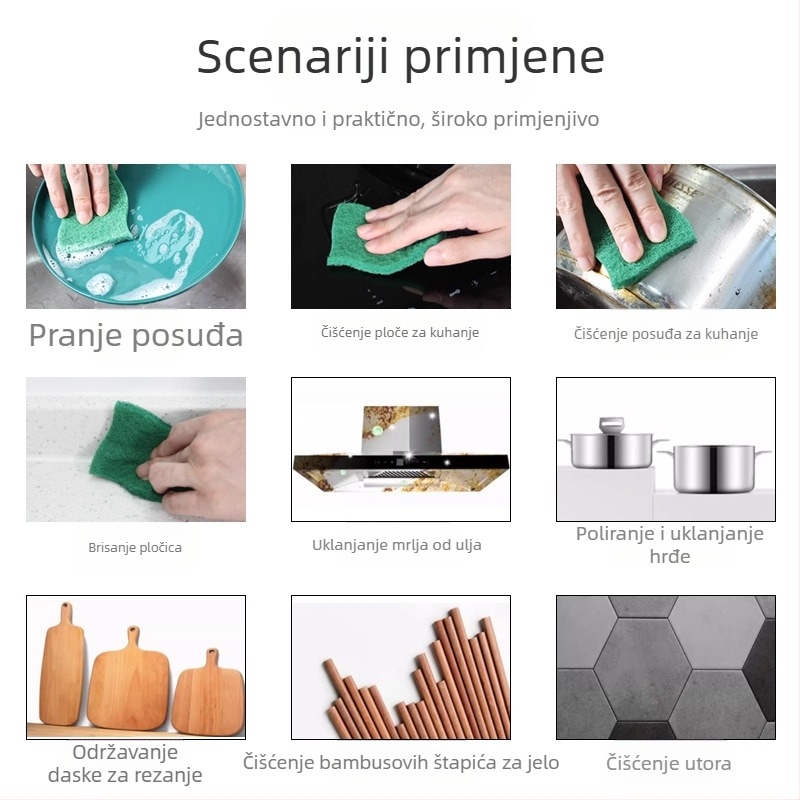 Scenariji primjene

Jednostavno i praktično, široko primjenjivo

Pranje posuđa

Čišćenje ploče za kuhanje

Čišćenje posuđa za kuhanje

Brisanje pločica

Uklanjanje mrlja od ulja

Poliranje i uklanjanje hrđe

Održavanje daske za rezanje

Čišćenje bambusovih štapića za jelo

Čišćenje utora