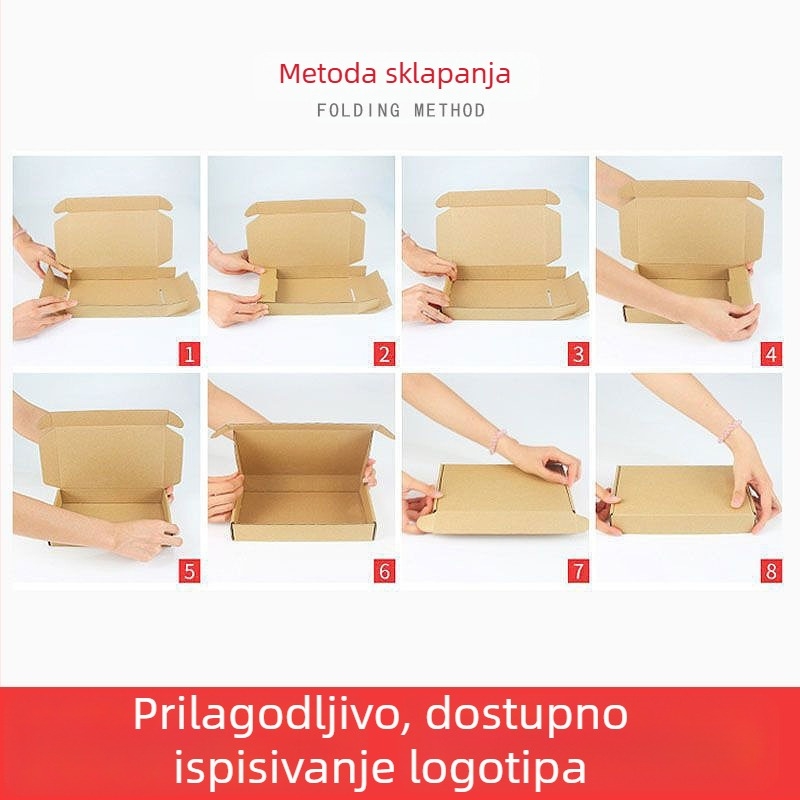 Metoda sklapanja
FOLDING METHOD

1

2

3

4

5

6

7

8

Prilagodljivo, dostupno ispisivanje logotipa