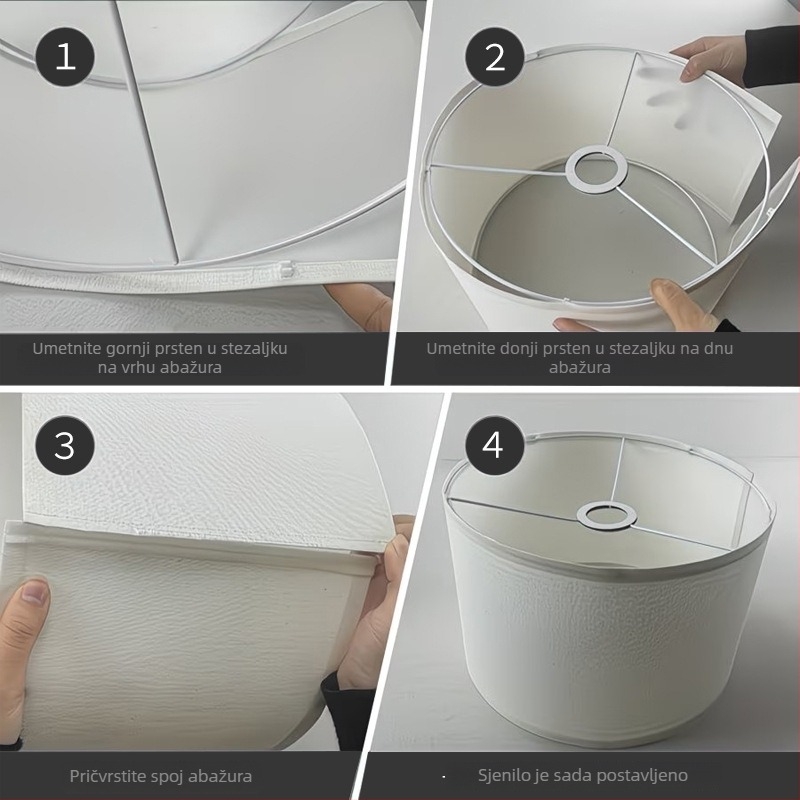 1

Umetnite gornji prsten u stezaljku na vrhu abažura

2

Umetnite donji prsten u stezaljku na dnu abažura

3

Pričvrstite spoj abažura

4

Sjenilo je sada postavljeno