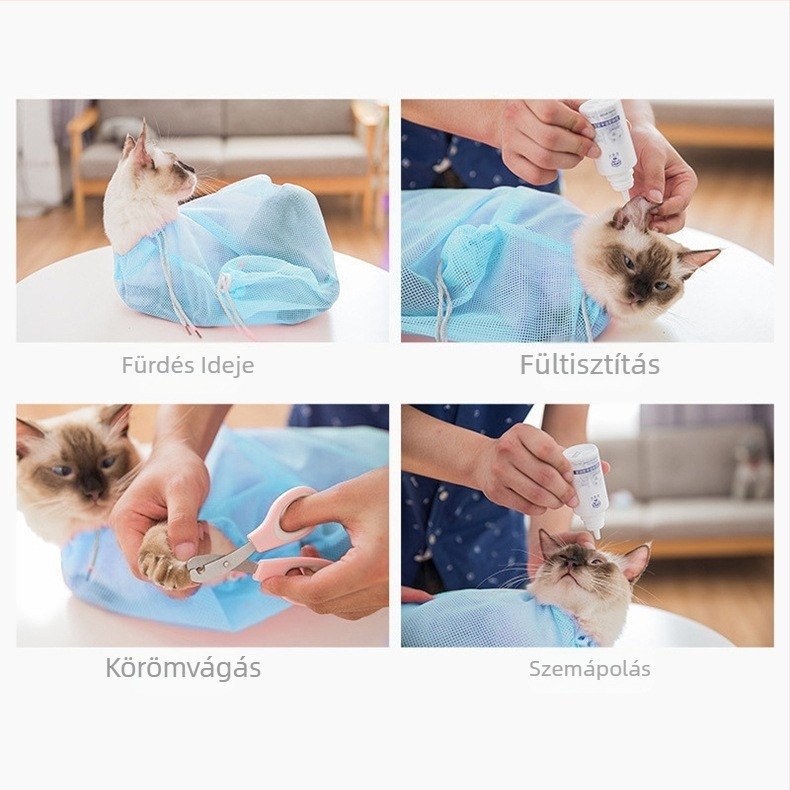 Fürdés Ideje

Fültisztítás

Körömvágás

Szemápolás