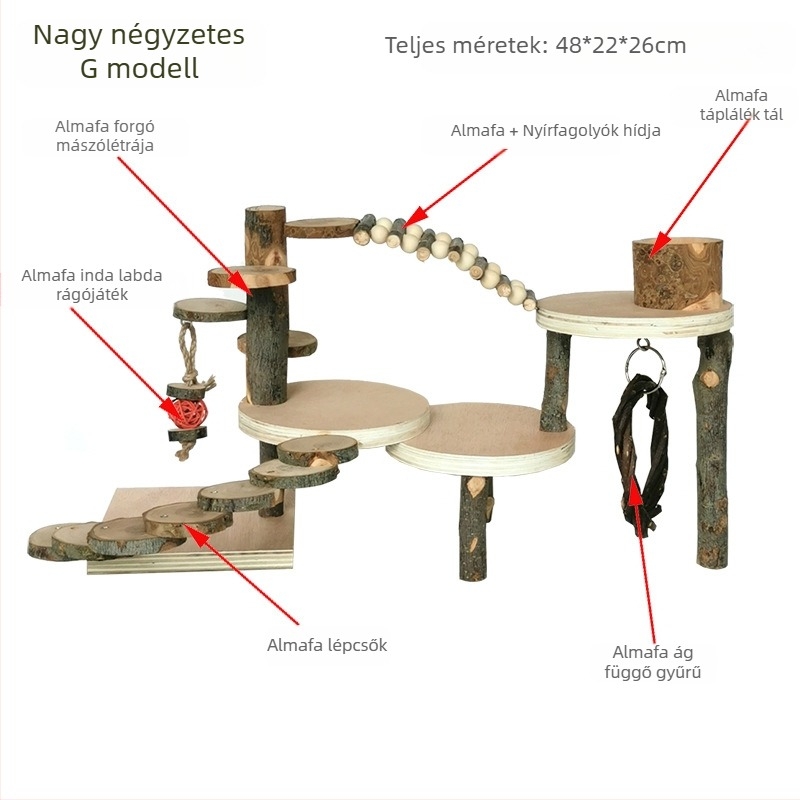 Nagy négyzetes
G modell

Teljes méretek: 48*22*26cm

Almafa forgó mászólétrája

Almafa + Nyírfagolyók hídja

Almafa táplálék tál

Almafa inda labda rágójáték

Almafa lépcsők

Almafa ág függő gyűrű