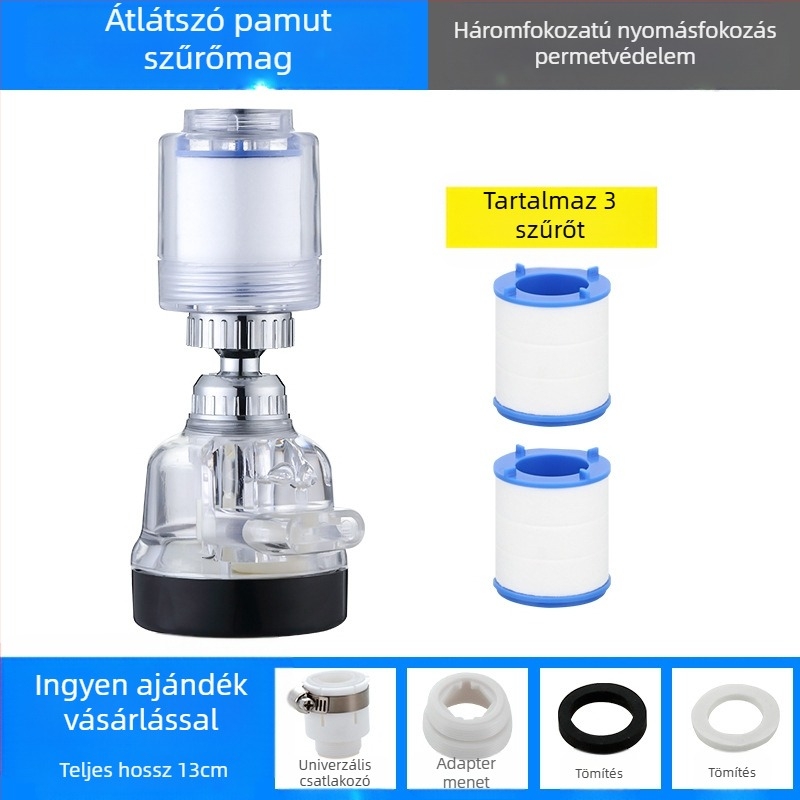 Átlátszó pamut szűrőmag

Háromfokozatú nyomásfokozás permetvédelem

Tartalmaz 3 szűrőt

Ingyen ajándék vásárlással

Teljes hossz 13cm

Univerzális csatlakozó

Adapter menet

Tömítés

Tömítés